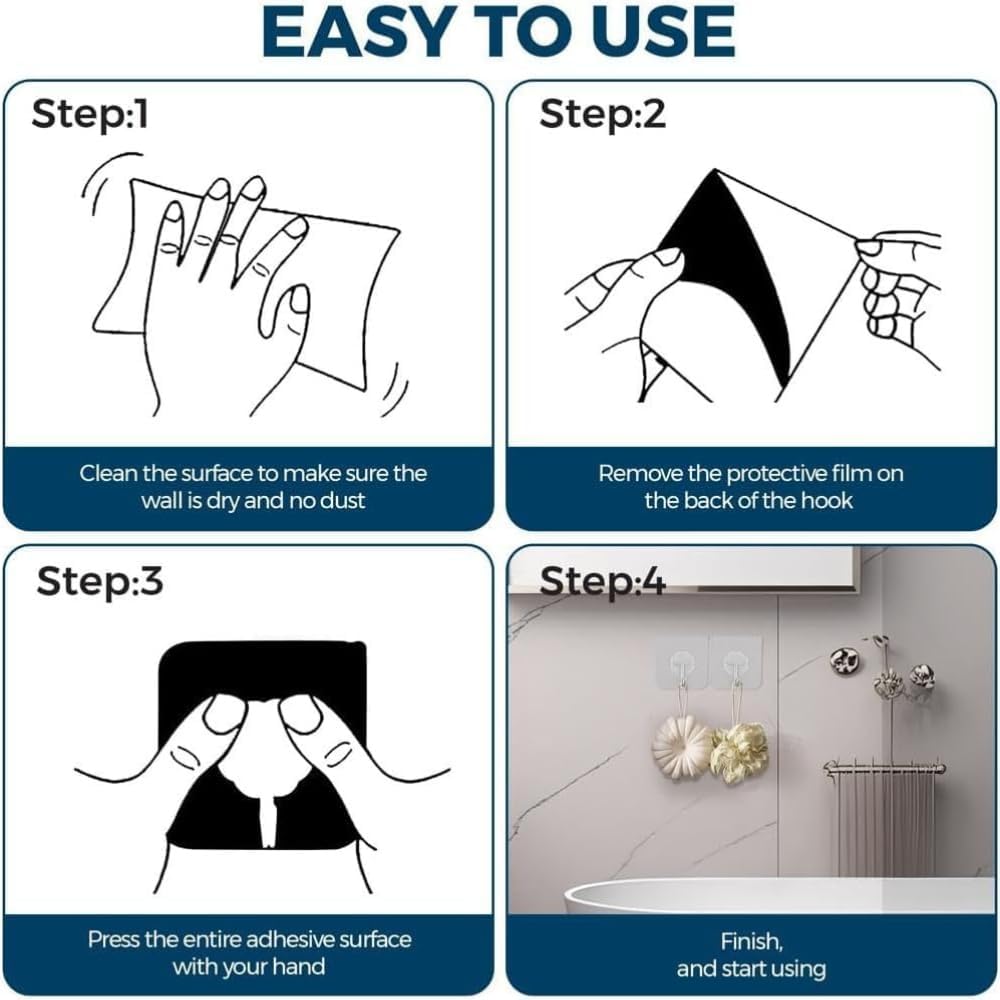 EASY TO USE

Step:1

Clean the surface to make sure the wall is dry and no dust

Step:2

Remove the protective film on the back of the hook

Step:3

Press the entire adhesive surface with your hand

Step:4

Finish, and start using