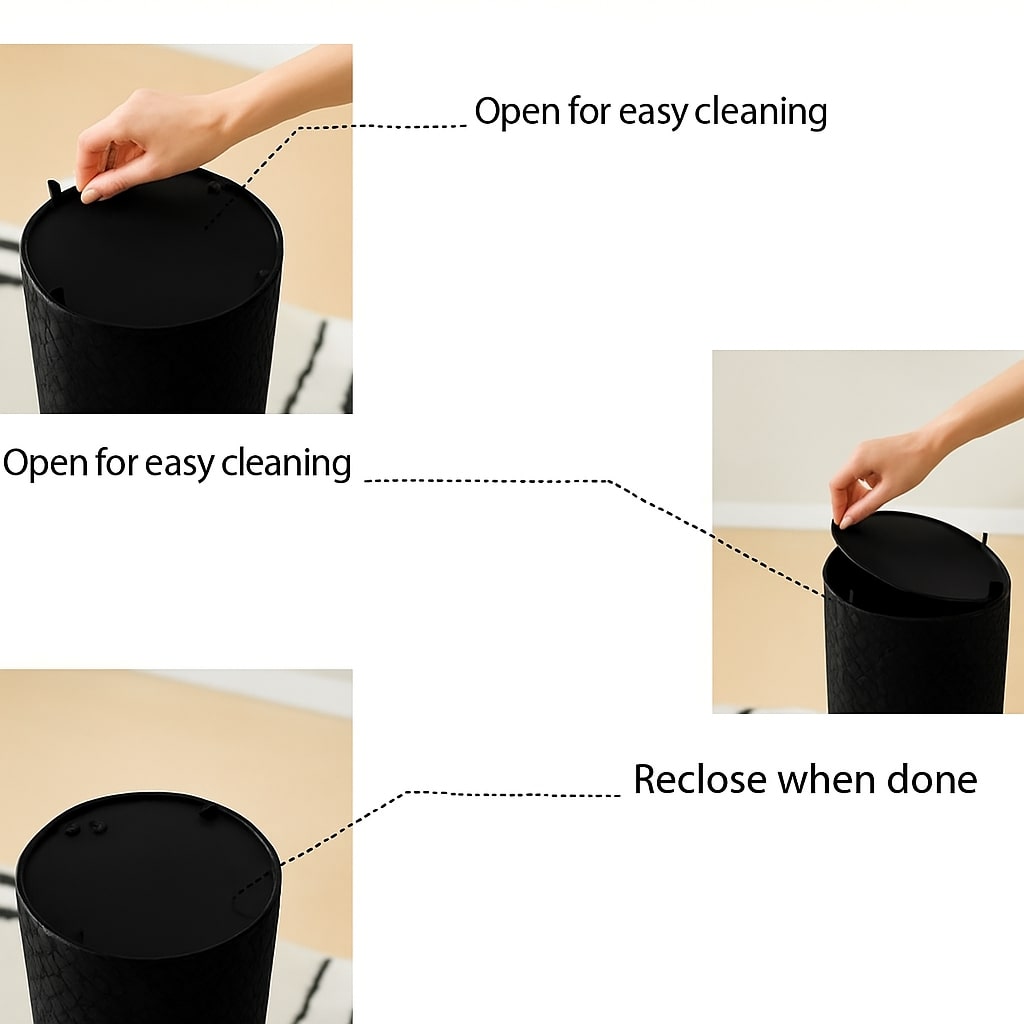 Open for easy cleaning

Open for easy cleaning

Reclose when done