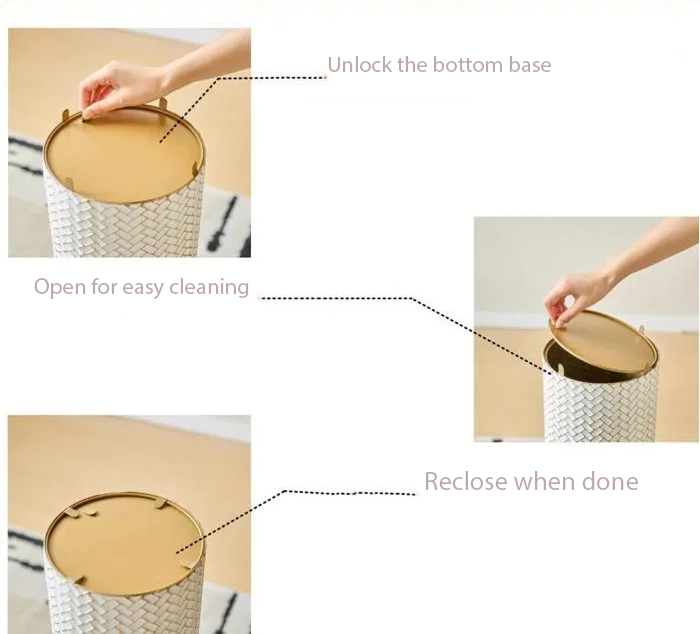 Unlock the bottom base

Open for easy cleaning

Reclose when done