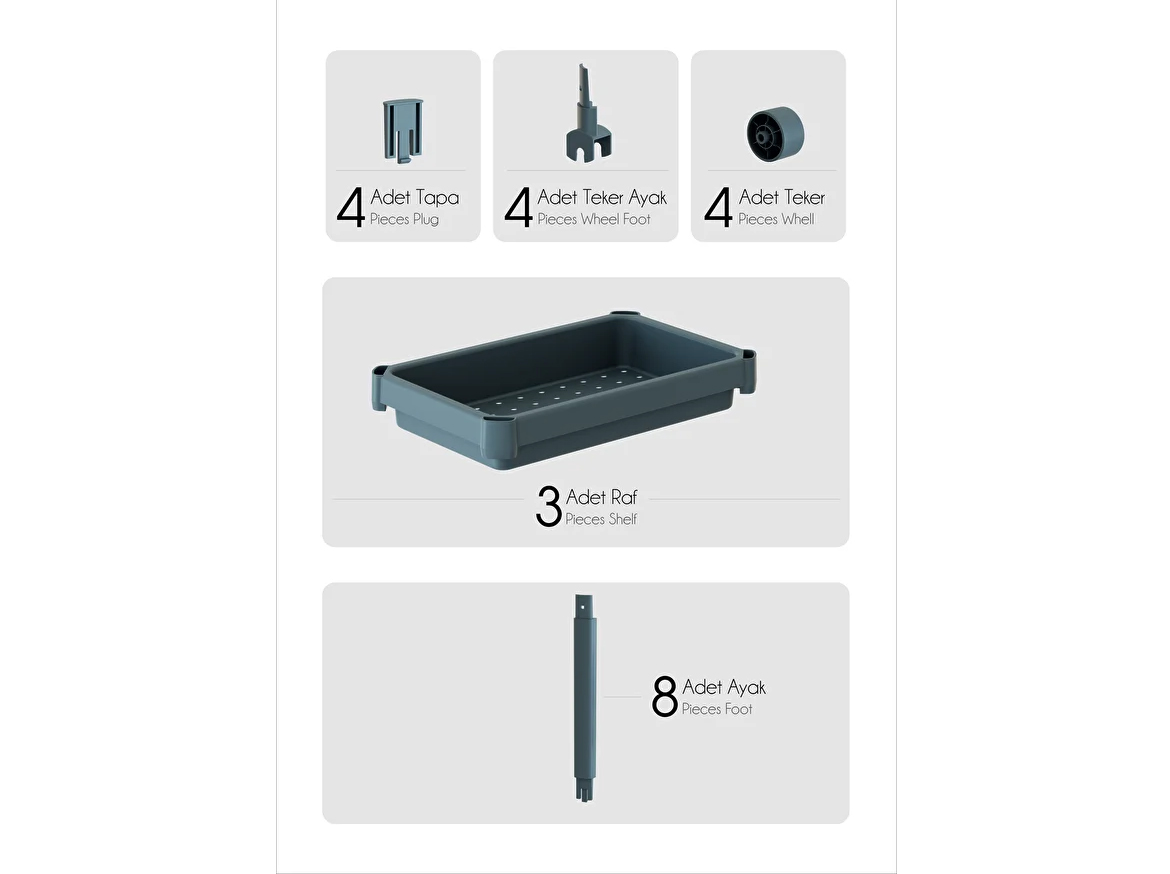 4 Adet Tapa
Pieces Plug

4 Adet Teker Ayak
Pieces Wheel Foot

4 Adet Teker
Pieces Whell

3 Adet Raf
Pieces Shelf

8 Adet Ayak
Pieces Foot