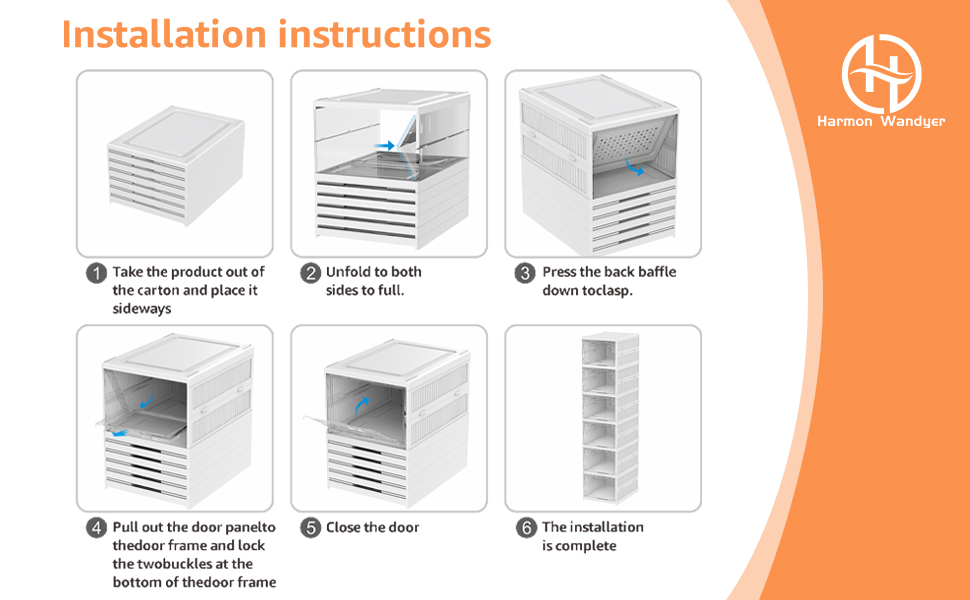 Installation instructions

Harmon Wandyer

1 Take the product out of the carton and place it sideways

2 Unfold to both sides to full.

3 Press the back baffle down toclasp.

4 Pull out the door panelto thedoor frame and lock the twobuckles at the bottom of thedoor frame

5 Close the door

6 The installation is complete