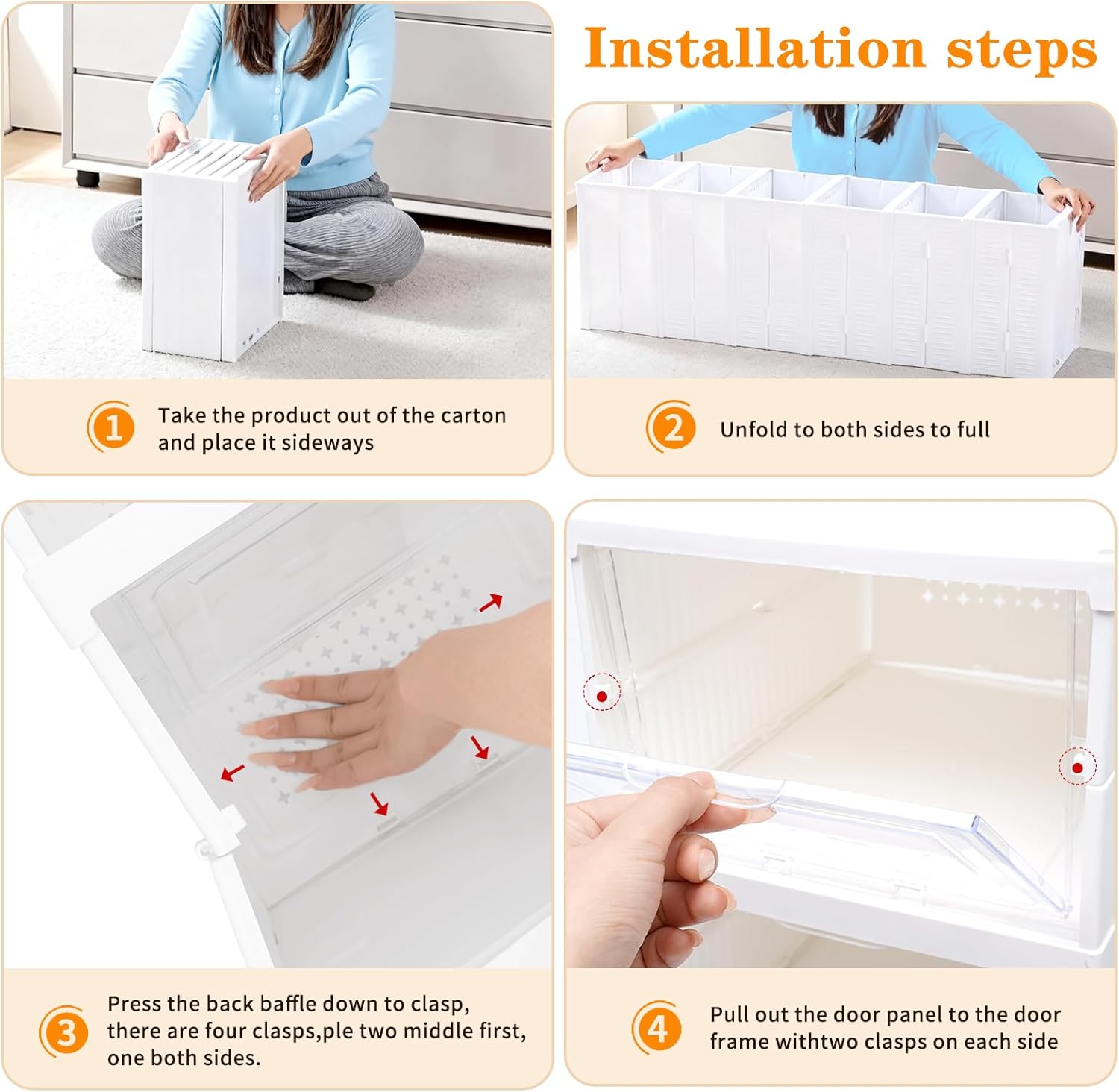 Installation steps

1 Take the product out of the carton and place it sideways

2 Unfold to both sides to full

3 Press the back baffle down to clasp, there are four clasps,ple two middle first, one both sides.

4 Pull out the door panel to the door frame withtwo clasps on each side