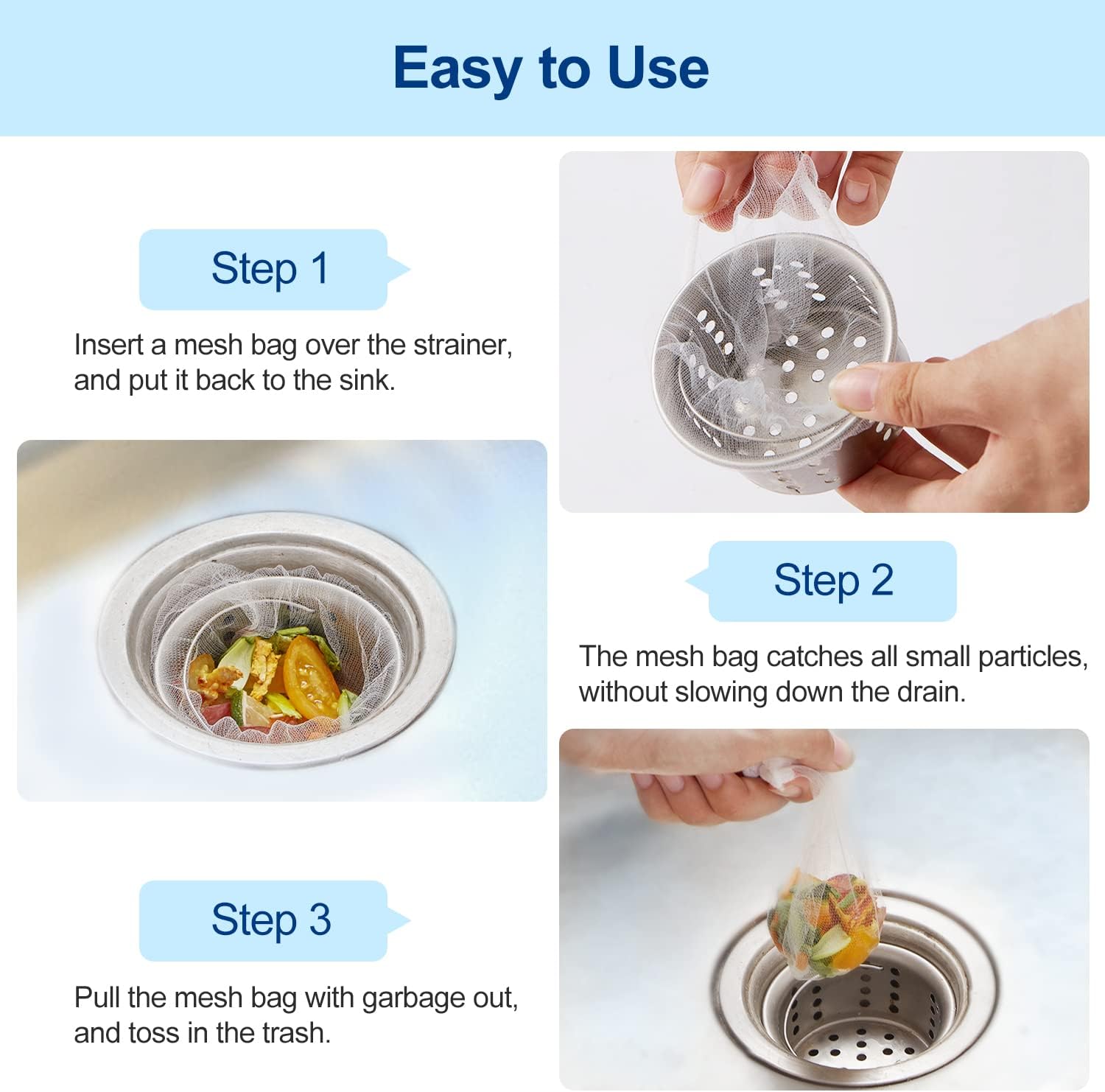 Easy to Use

Step 1

Insert a mesh bag over the strainer, and put it back to the sink.

Step 2

The mesh bag catches all small particles, without slowing down the drain.

Step 3

Pull the mesh bag with garbage out, and toss in the trash.