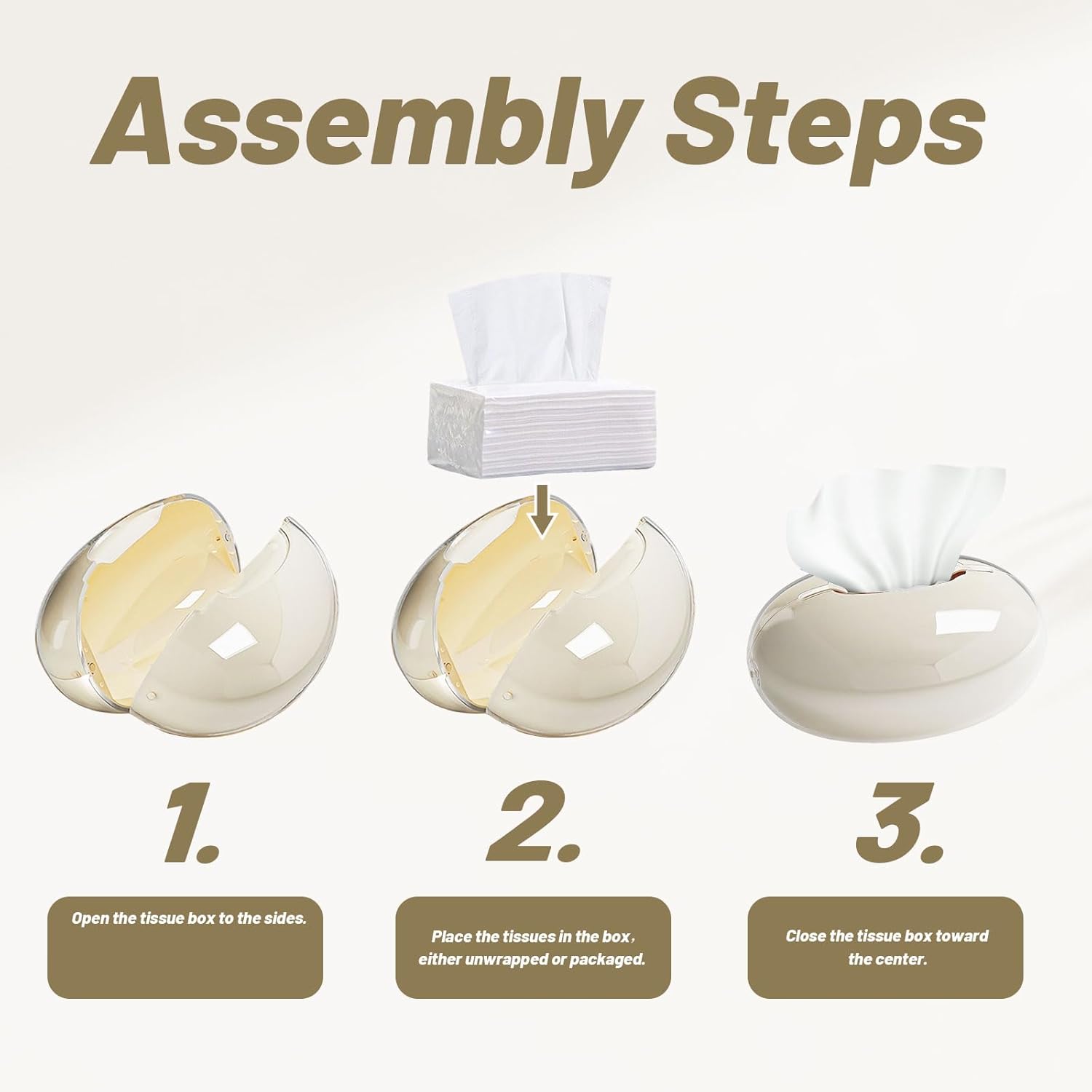 Assembly Steps

1.

Open the tissue box to the sides.

2.

Place the tissues in the box, either unwrapped or packaged.

3.

Close the tissue box toward the center.