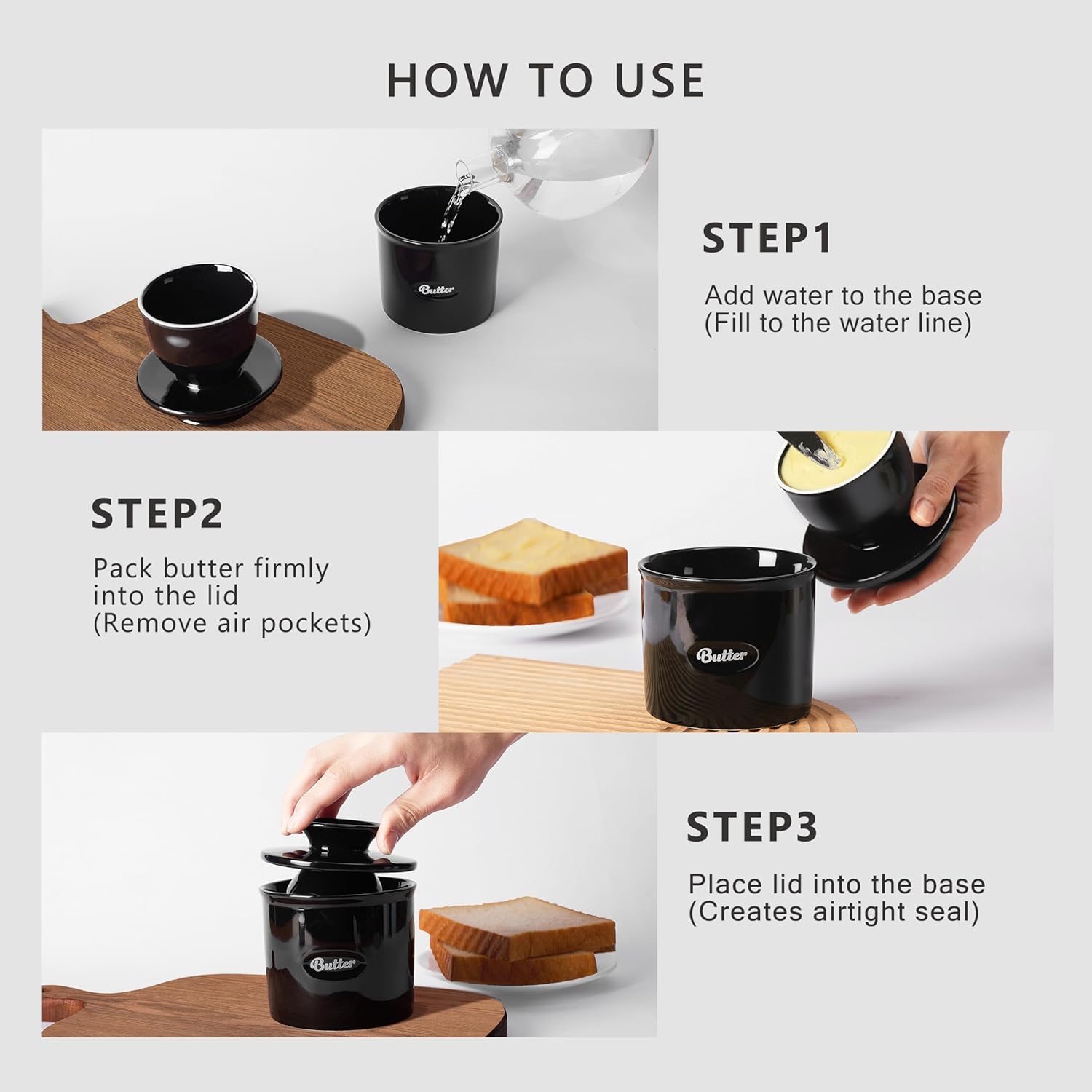 HOW TO USE

Butter

STEP1

Add water to the base
(Fill to the water line)

STEP2

Pack butter firmly into the lid
(Remove air pockets)

Butter

Butter

STEP3

Place lid into the base
(Creates airtight seal)