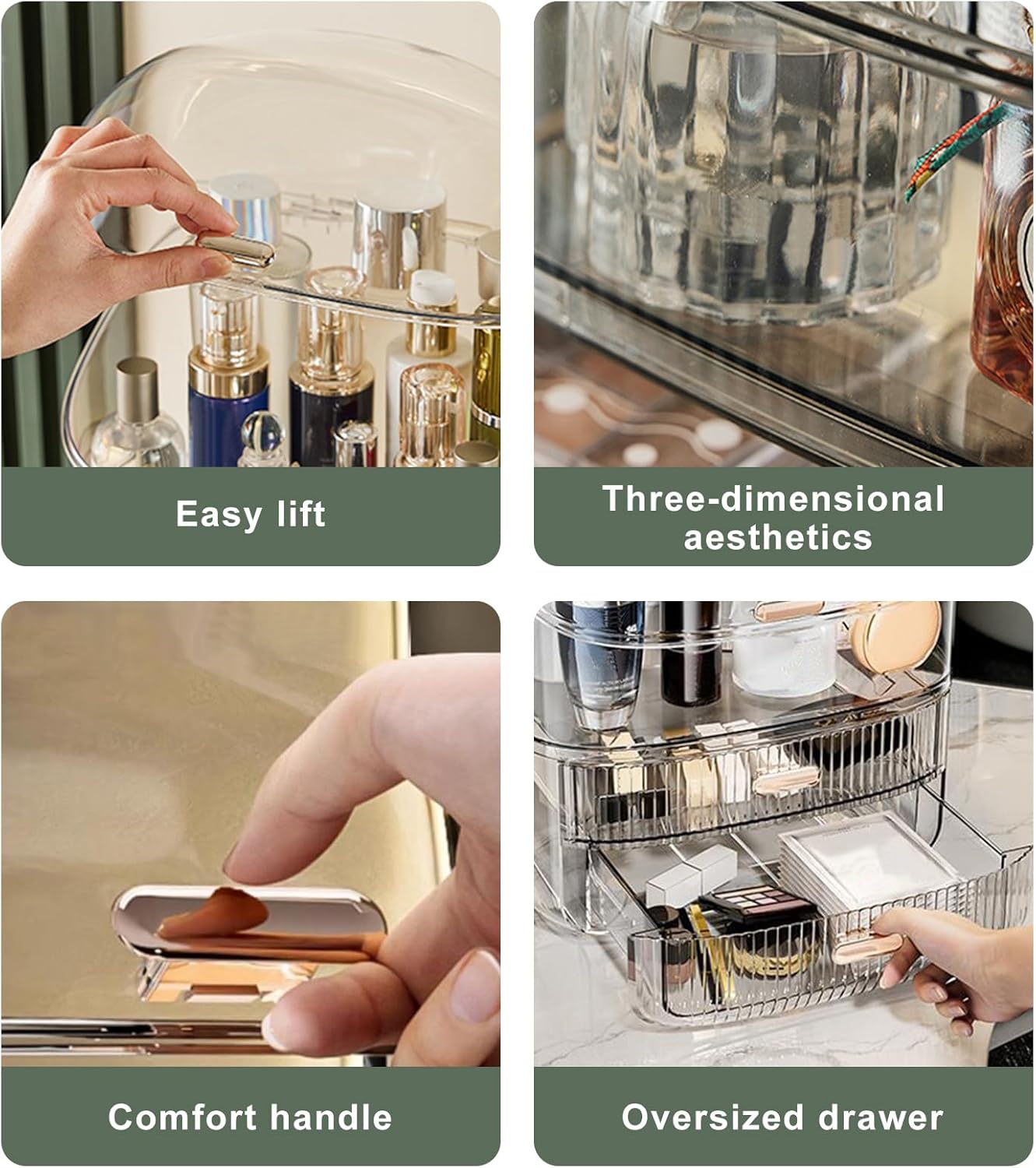 Easy lift

Three-dimensional aesthetics

Comfort handle

Oversized drawer