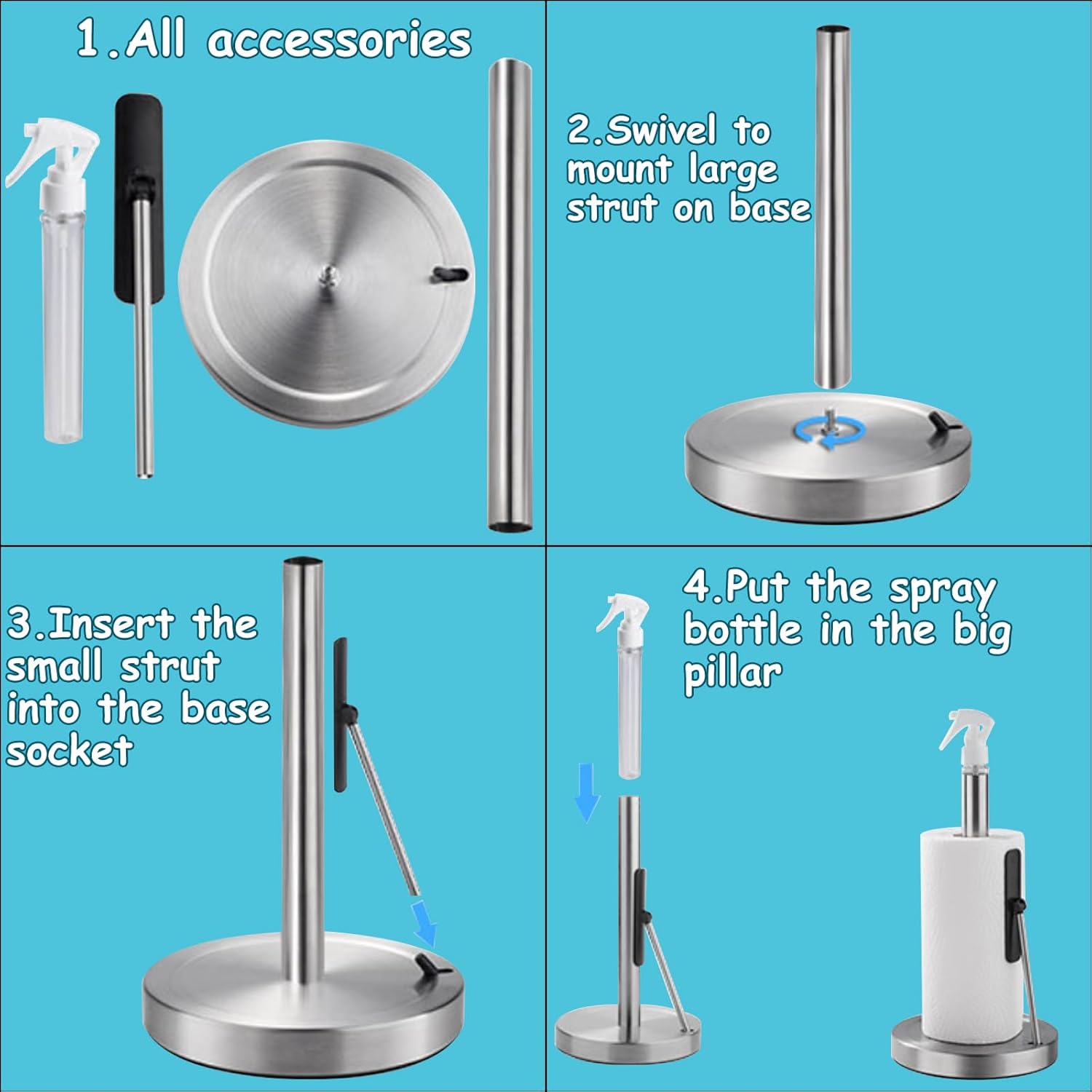 1.All accessories

2.Swivel to mount large strut on base

3.Insert the small strut into the base socket

4.Put the spray bottle in the big pillar