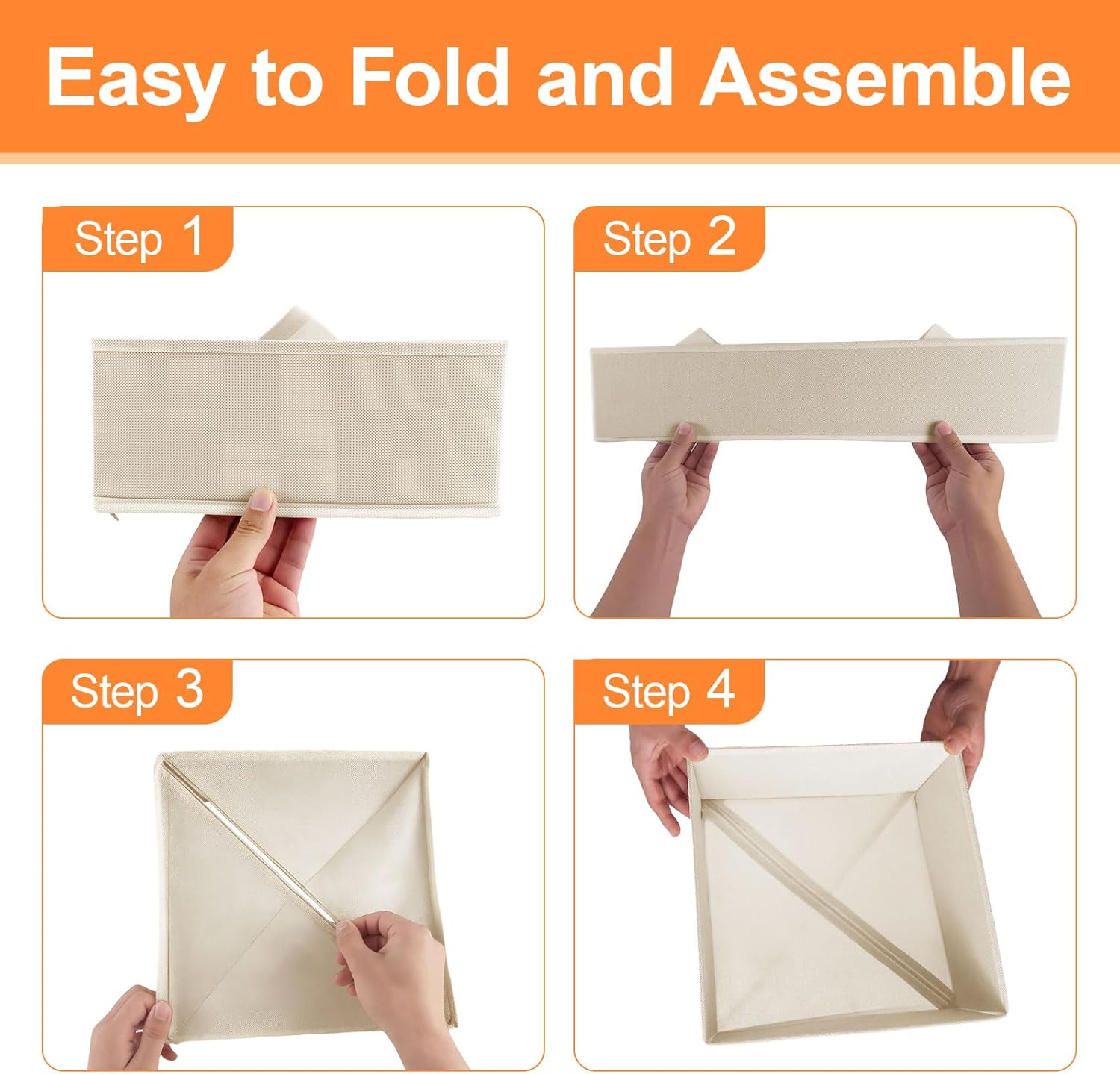 Easy to Fold and Assemble

Step 1

Step 2

Step 3

Step 4