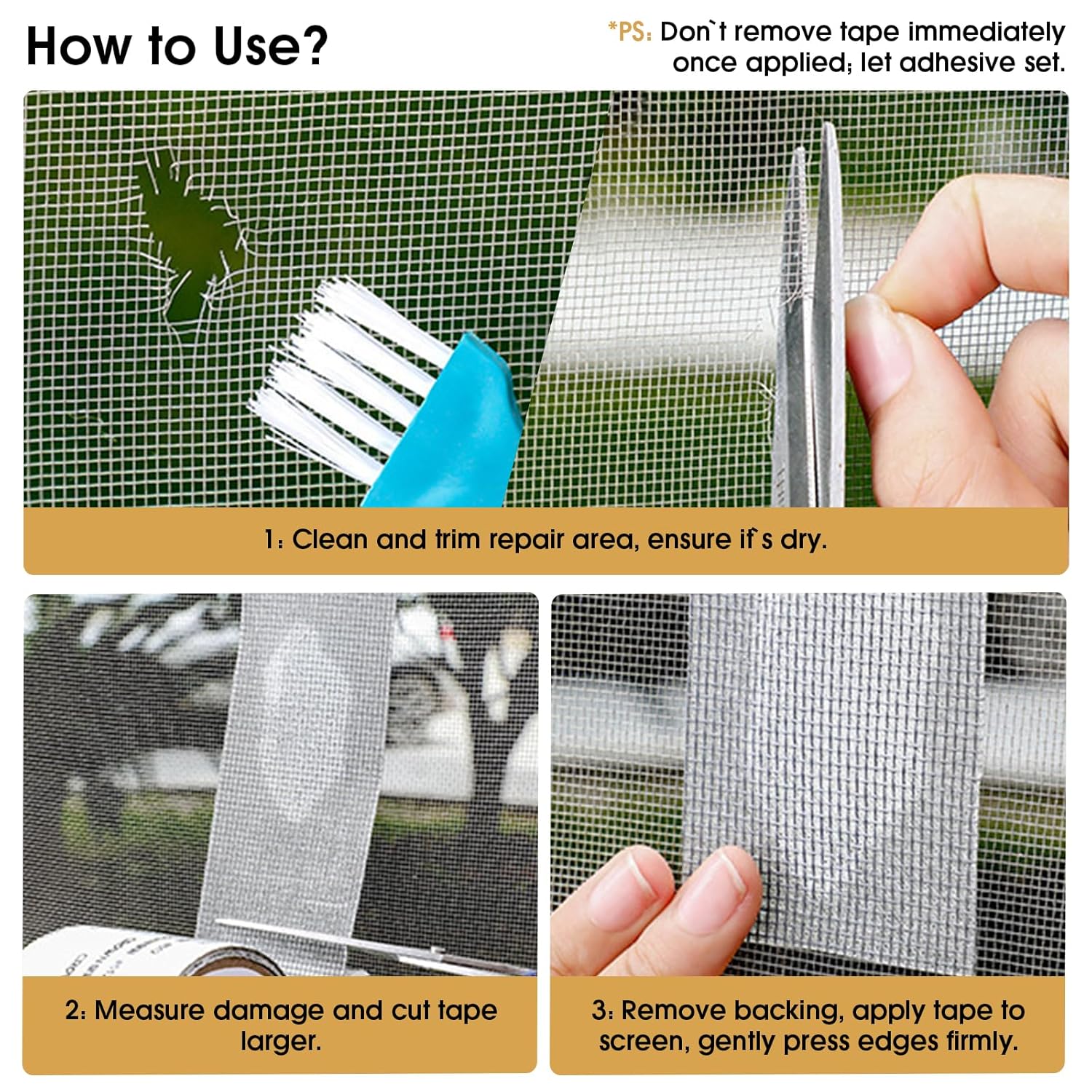 How to Use?

*PS: Don`t remove tape immediately once applied; let adhesive set.

1: Clean and trim repair area, ensure it`s dry.

2: Measure damage and cut tape larger.

3: Remove backing, apply tape to screen, gently press edges firmly.