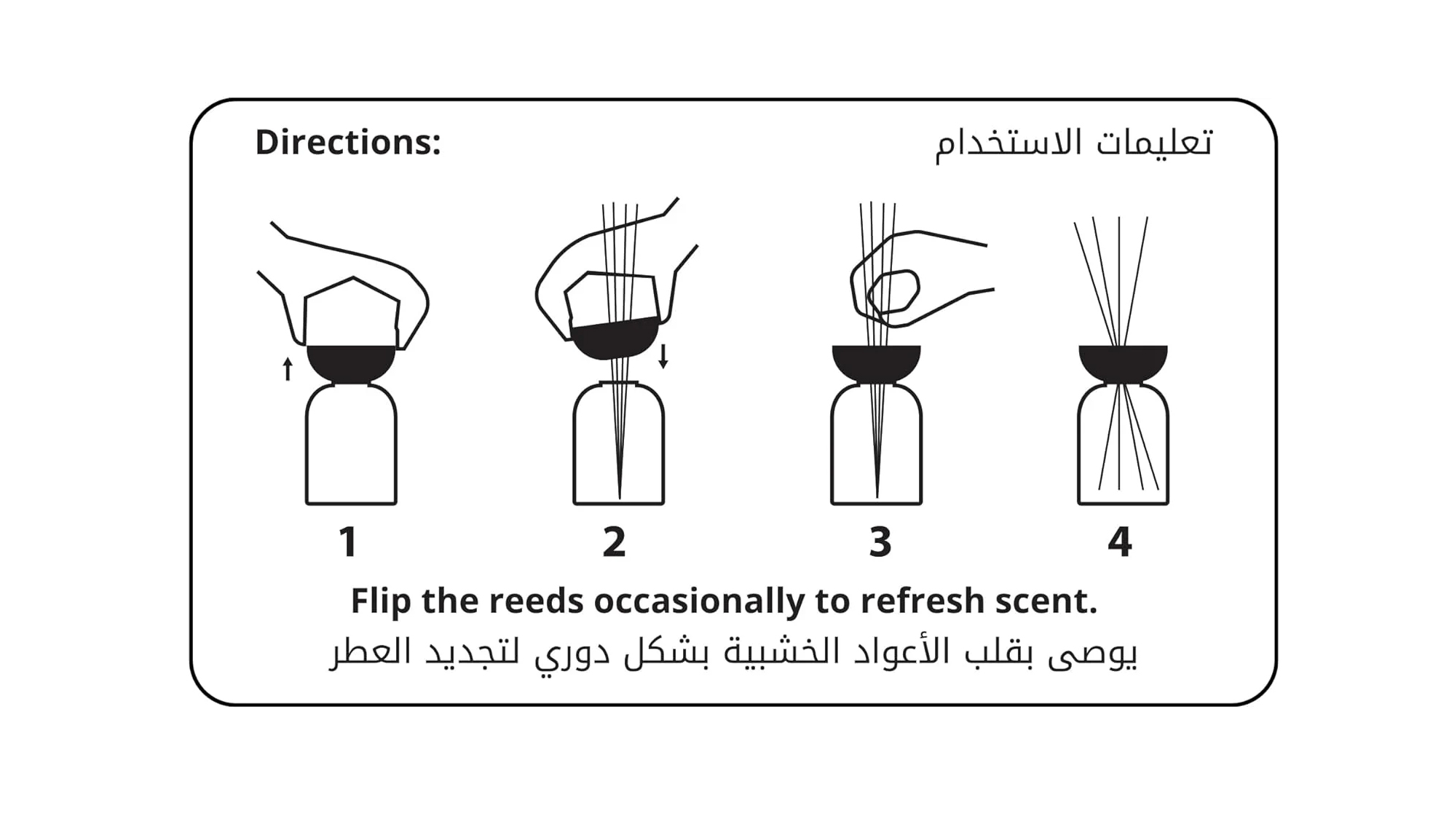 Directions:

تعليمات الاستخدام

1

2

3

4

Flip the reeds occasionally to refresh scent.

يوصى بقلب الأعواد الخشبية بشكل دوري لتجديد العطر