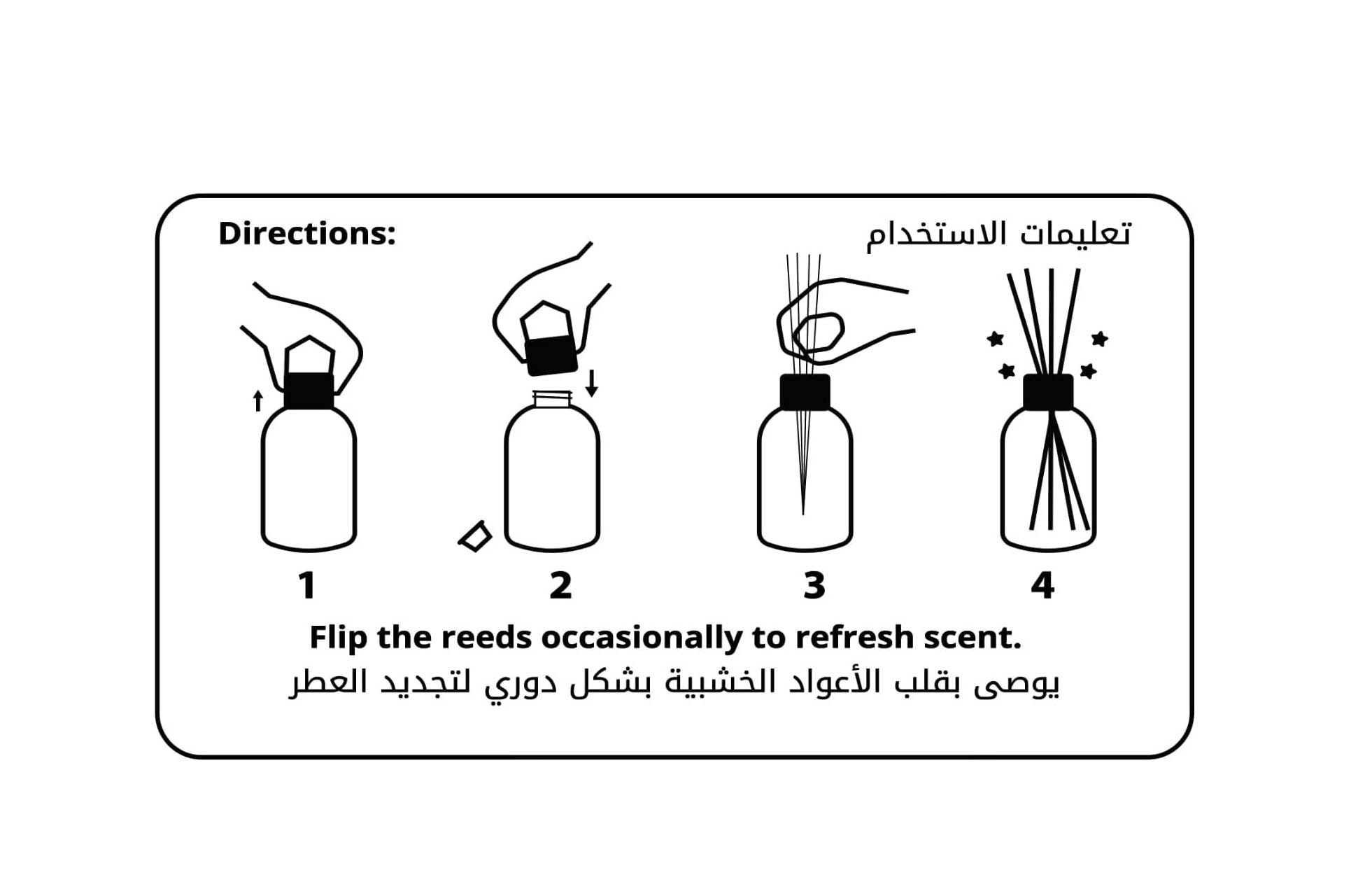 Directions:

تعليمات الاستخدام

1

2

3

4

Flip the reeds occasionally to refresh scent.

يوصى بقلب الأعواد الخشبية بشكل دوري لتجديد العطر