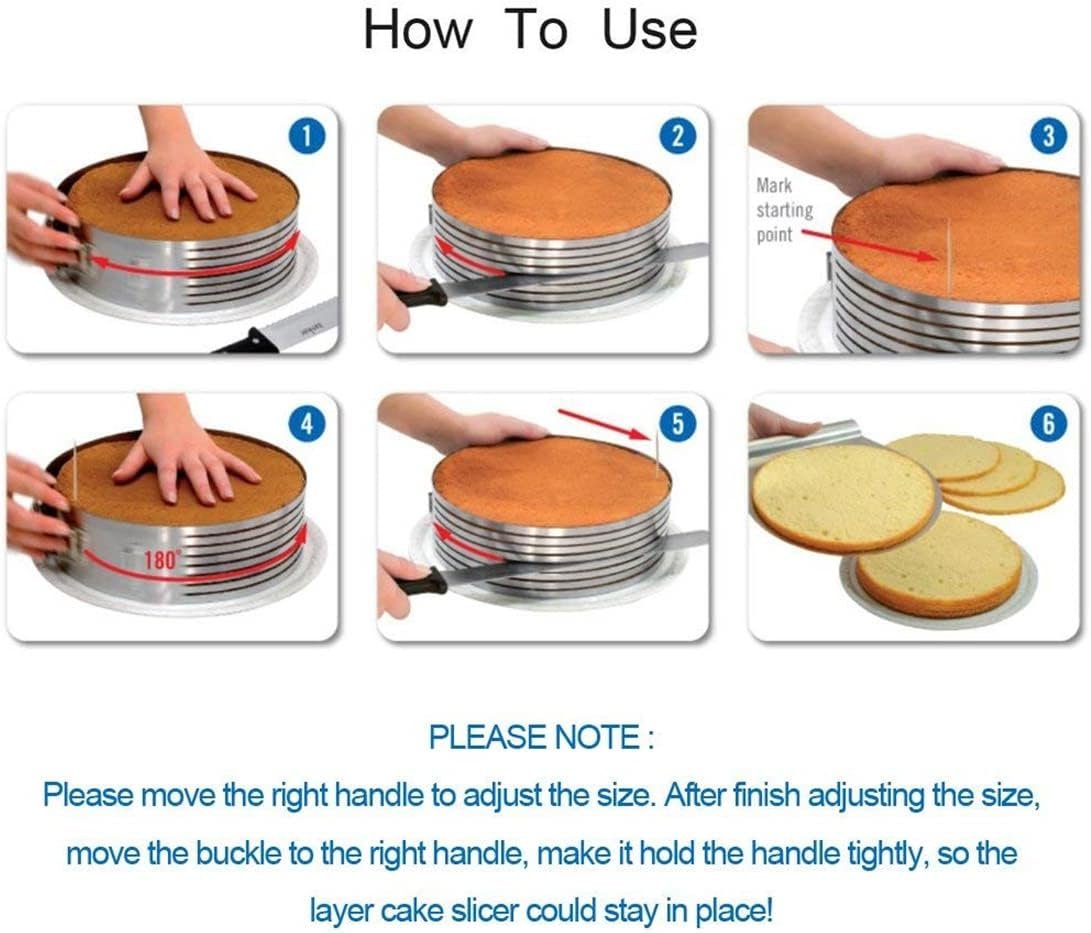 How To Use

1

2

3

Mark starting point

4

180°

5

6

PLEASE NOTE :

Please move the right handle to adjust the size. After finish adjusting the size, move the buckle to the right handle, make it hold the handle tightly, so the layer cake slicer could stay in place!