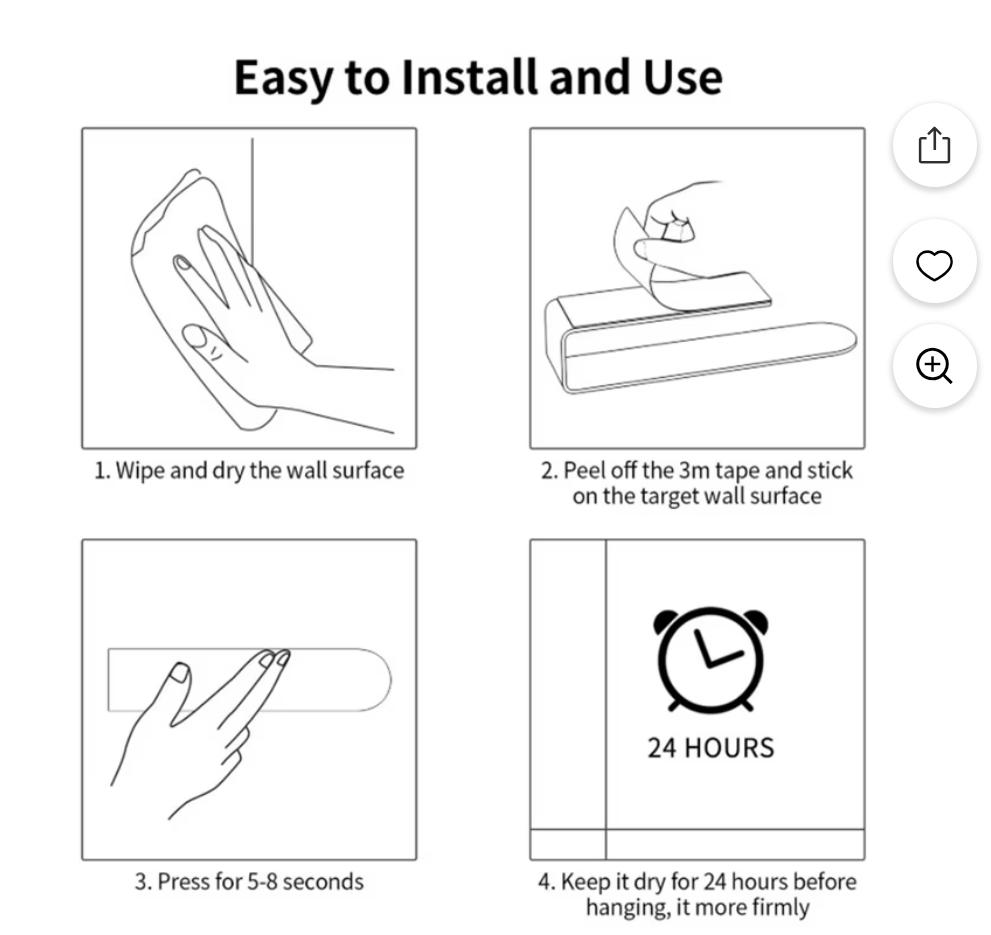 Easy to Install and Use

1. Wipe and dry the wall surface

2. Peel off the 3m tape and stick on the target wall surface

3. Press for 5-8 seconds

24 HOURS

4. Keep it dry for 24 hours before hanging, it more firmly