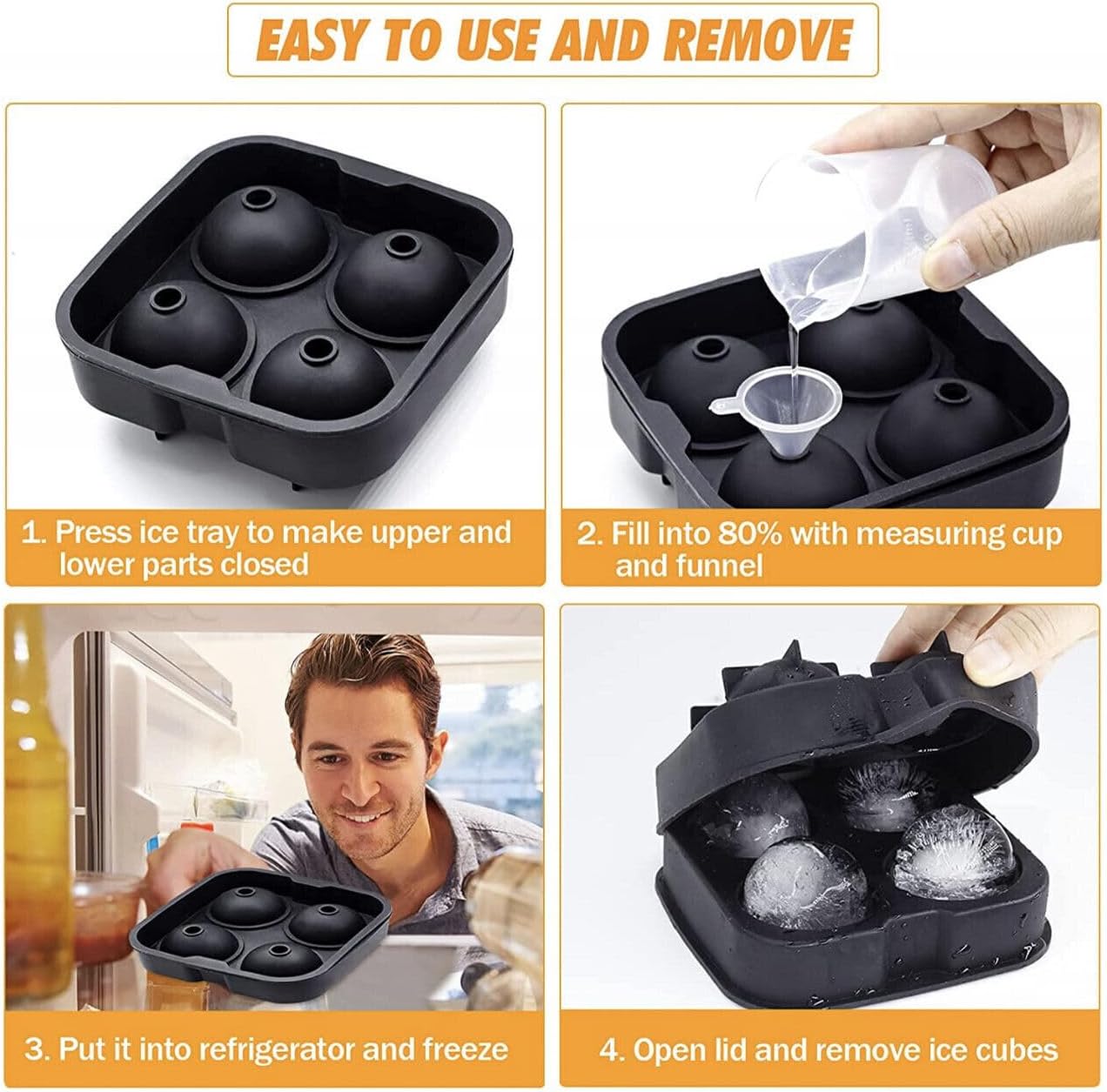 EASY TO USE AND REMOVE

1. Press ice tray to make upper and lower parts closed

2. Fill into 80% with measuring cup and funnel

3. Put it into refrigerator and freeze

4. Open lid and remove ice cubes