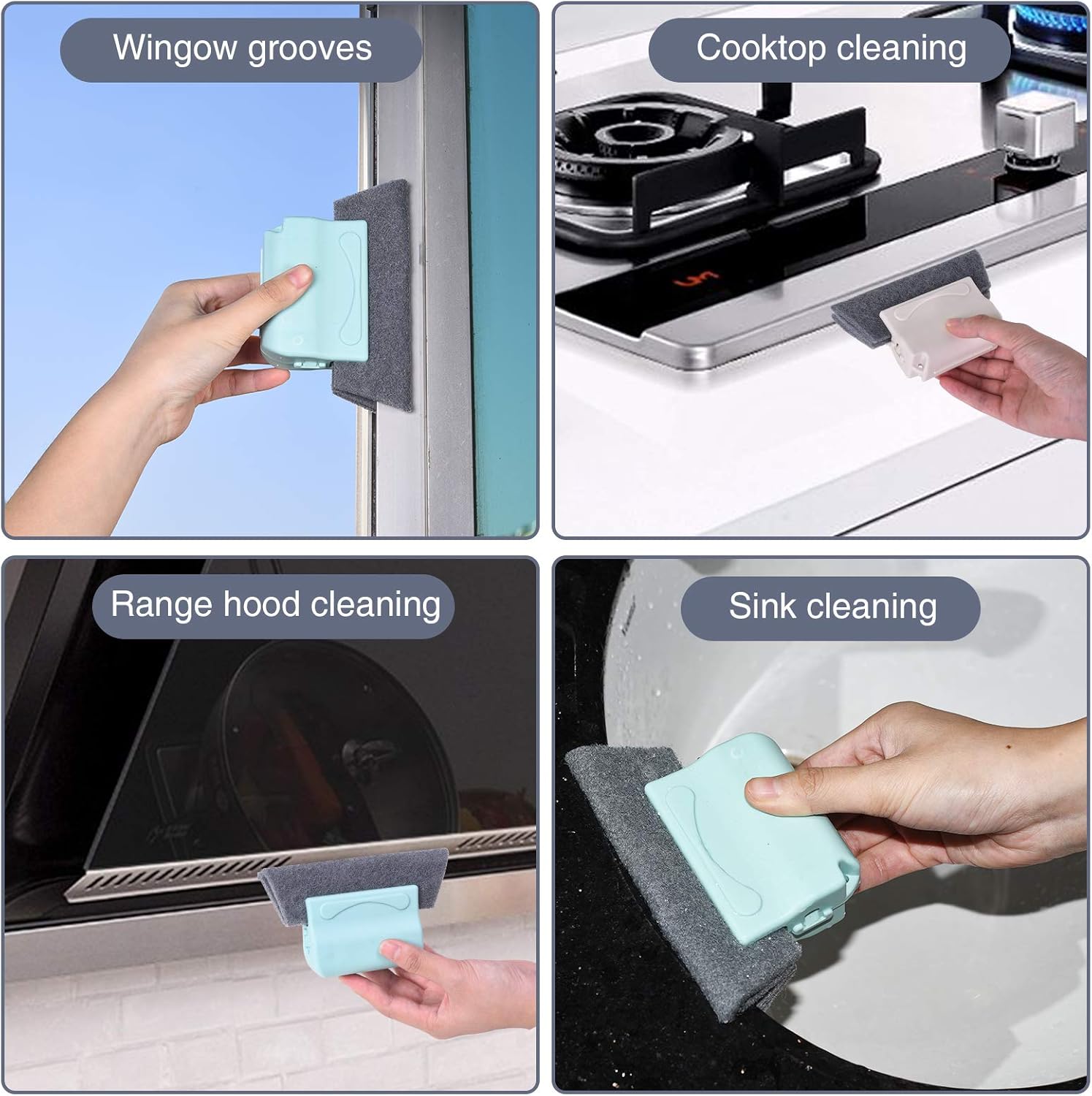 Wingow grooves

Cooktop cleaning

Range hood cleaning

Sink cleaning