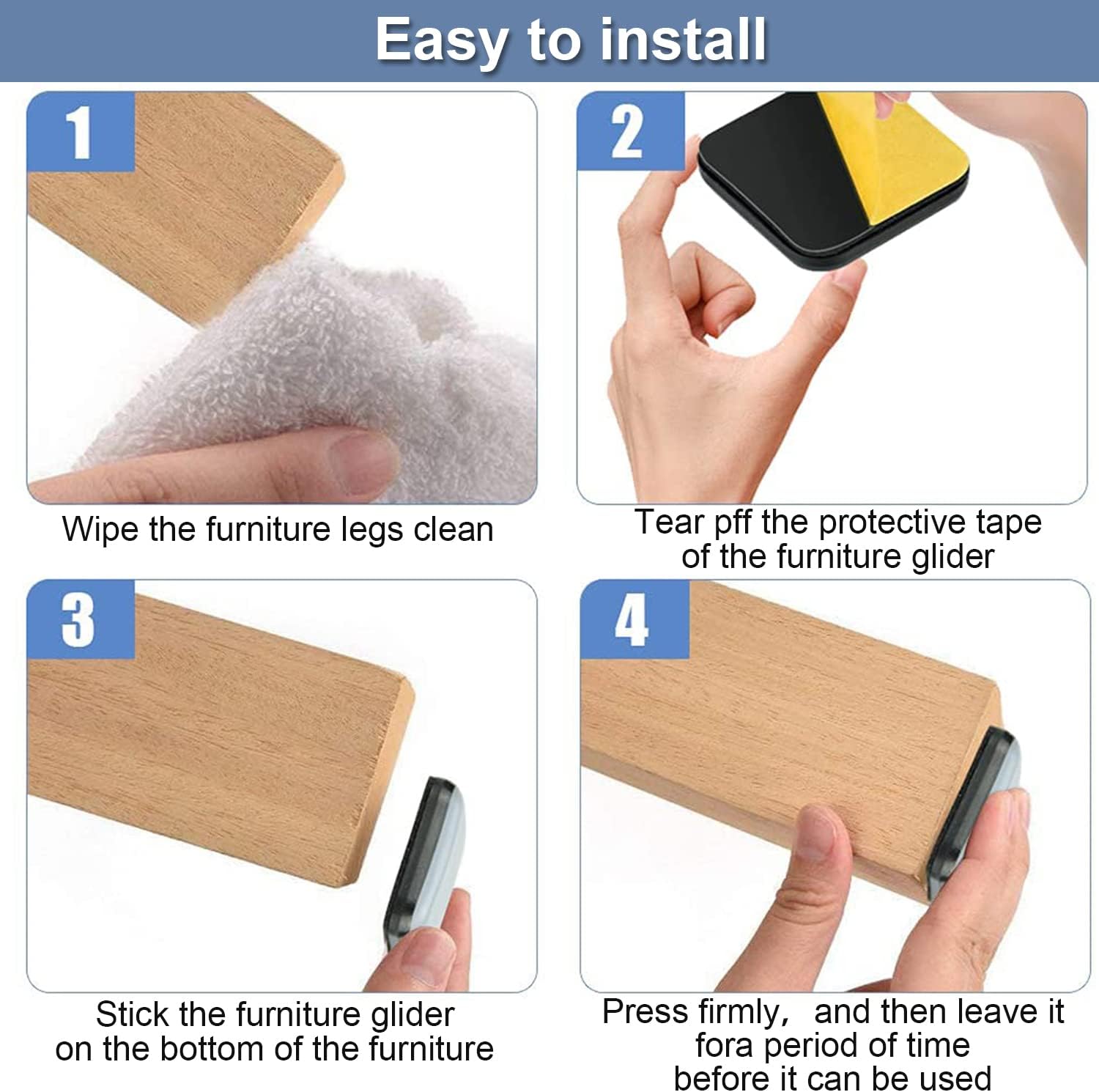 Easy to install

1

Wipe the furniture legs clean

2

Tear pff the protective tape of the furniture glider

3

Stick the furniture glider on the bottom of the furniture

4

Press firmly, and then leave it fora period of time before it can be used