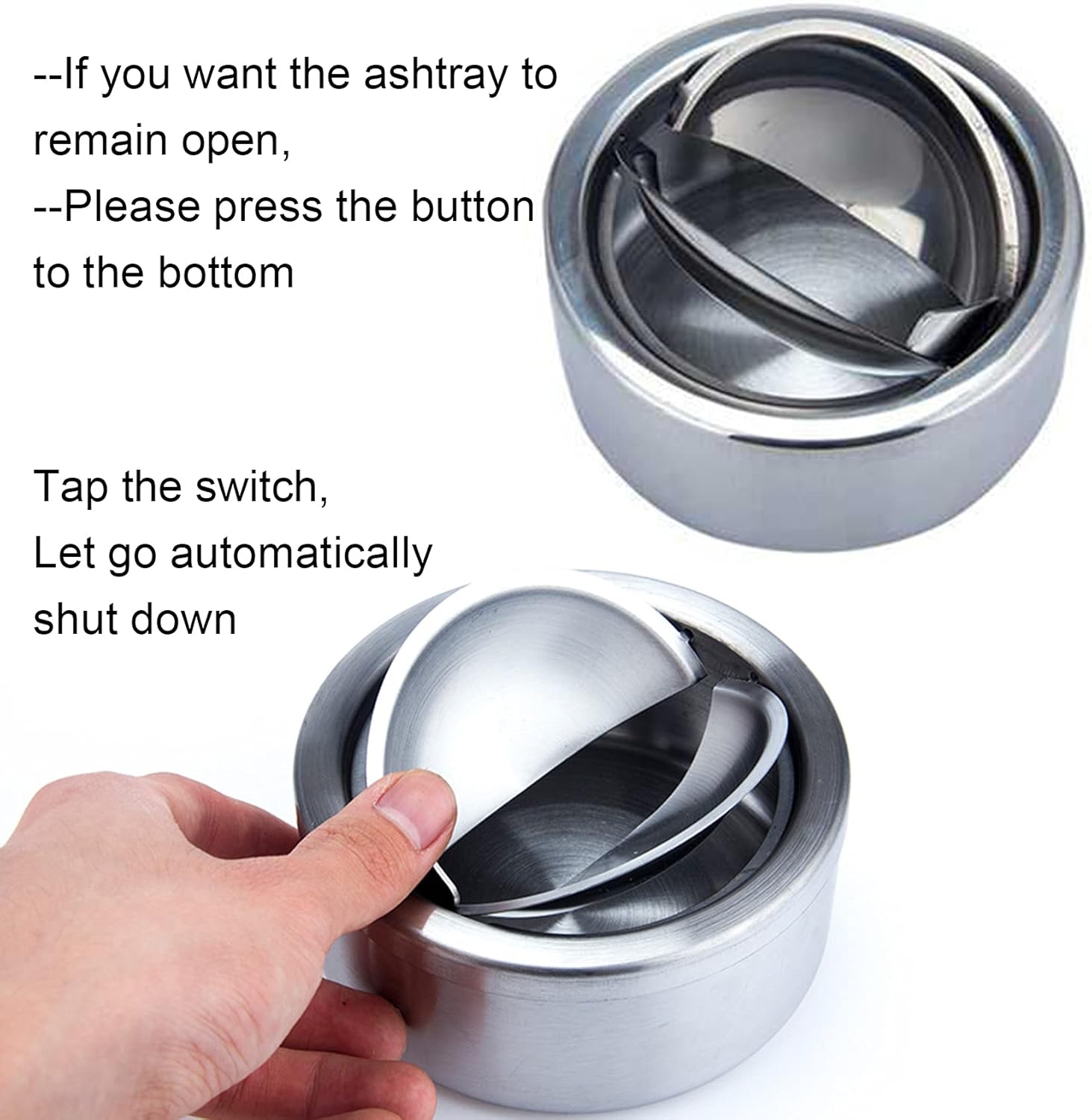 --If you want the ashtray to remain open,
--Please press the button to the bottom

Tap the switch,
Let go automatically shut down