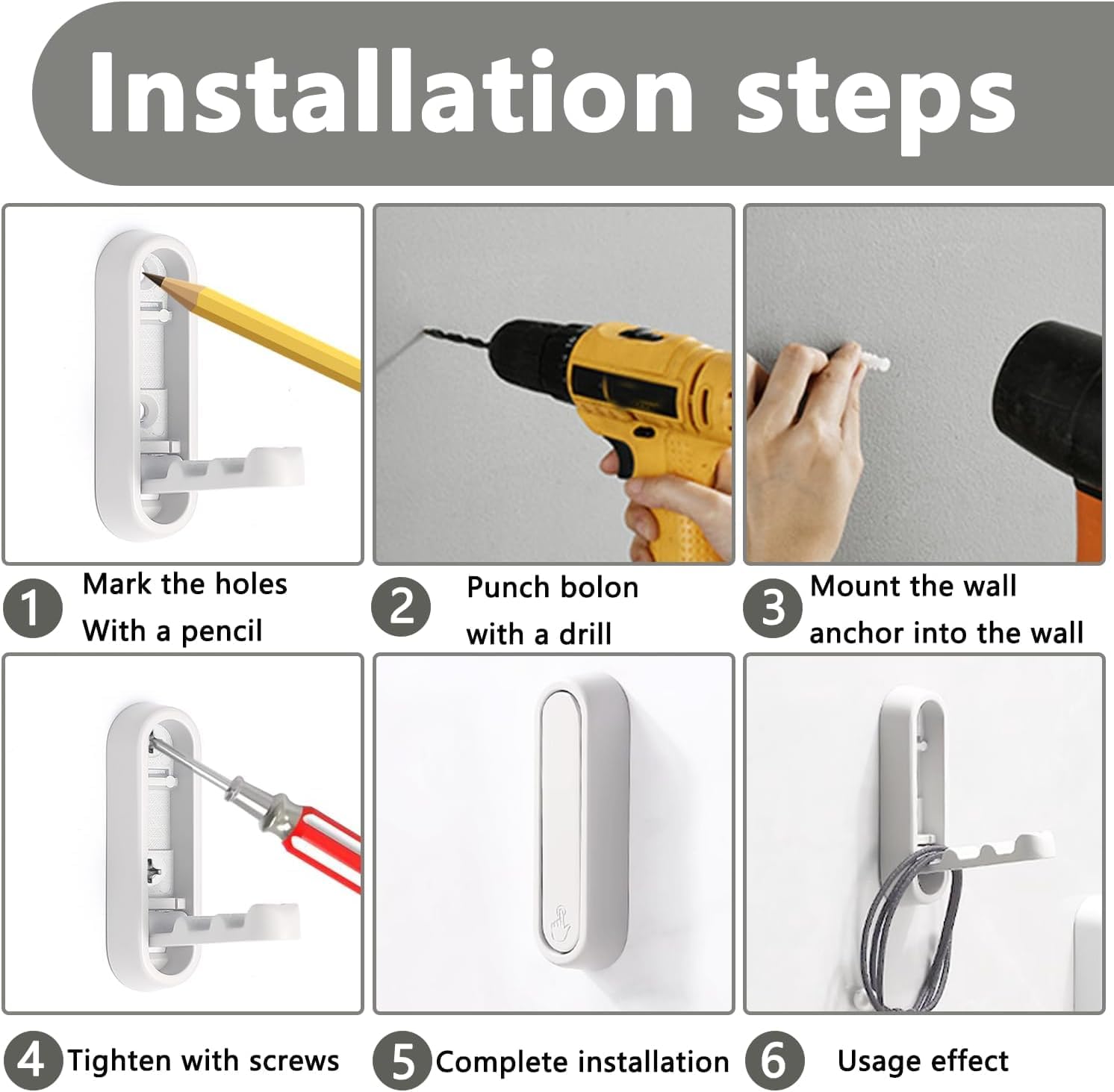 Installation steps

1 Mark the holes With a pencil

2 Punch bolon with a drill

3 Mount the wall anchor into the wall

4 Tighten with screws

5 Complete installation

6 Usage effect