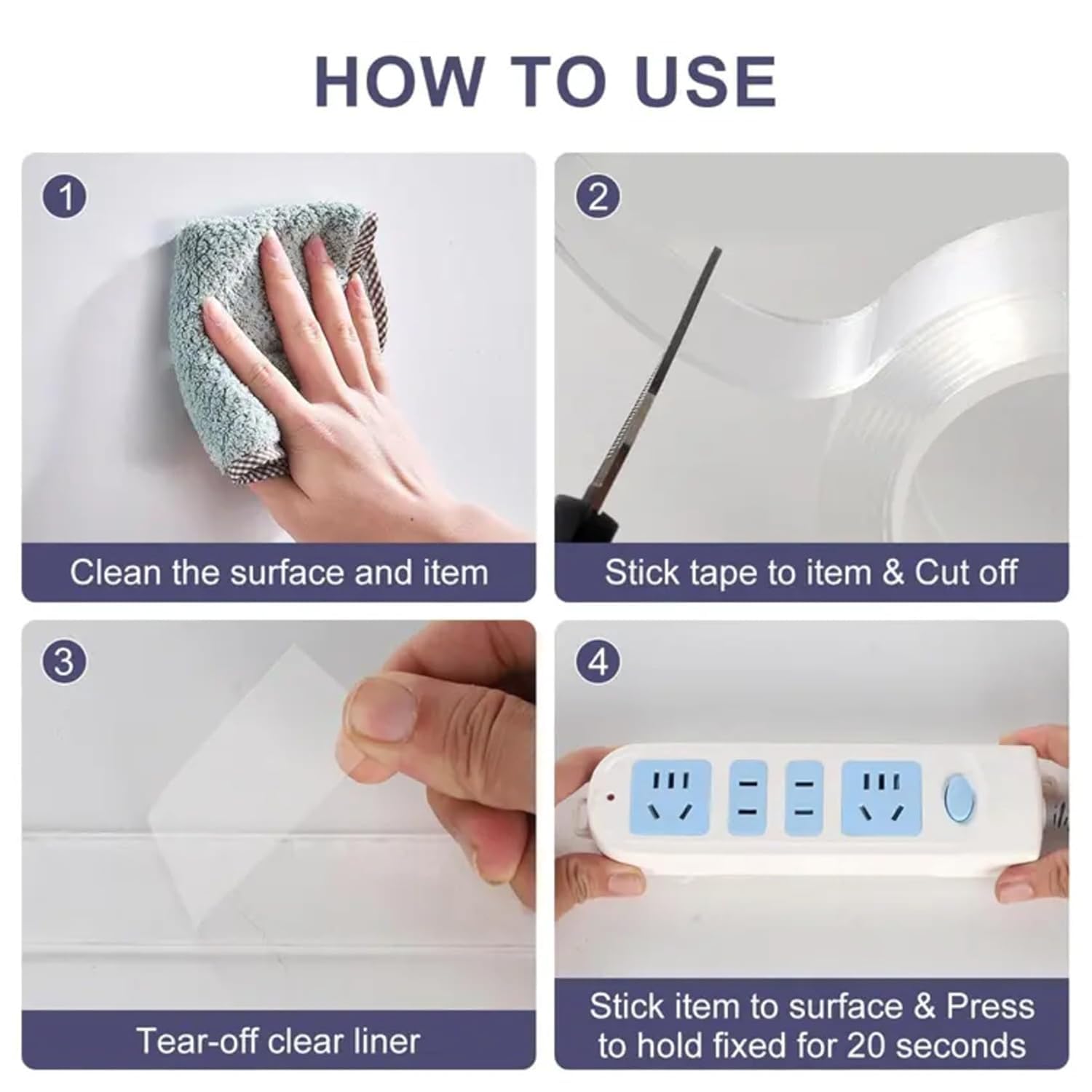 HOW TO USE

1

Clean the surface and item

2

Stick tape to item & Cut off

3

Tear-off clear liner

4

Stick item to surface & Press to hold fixed for 20 seconds