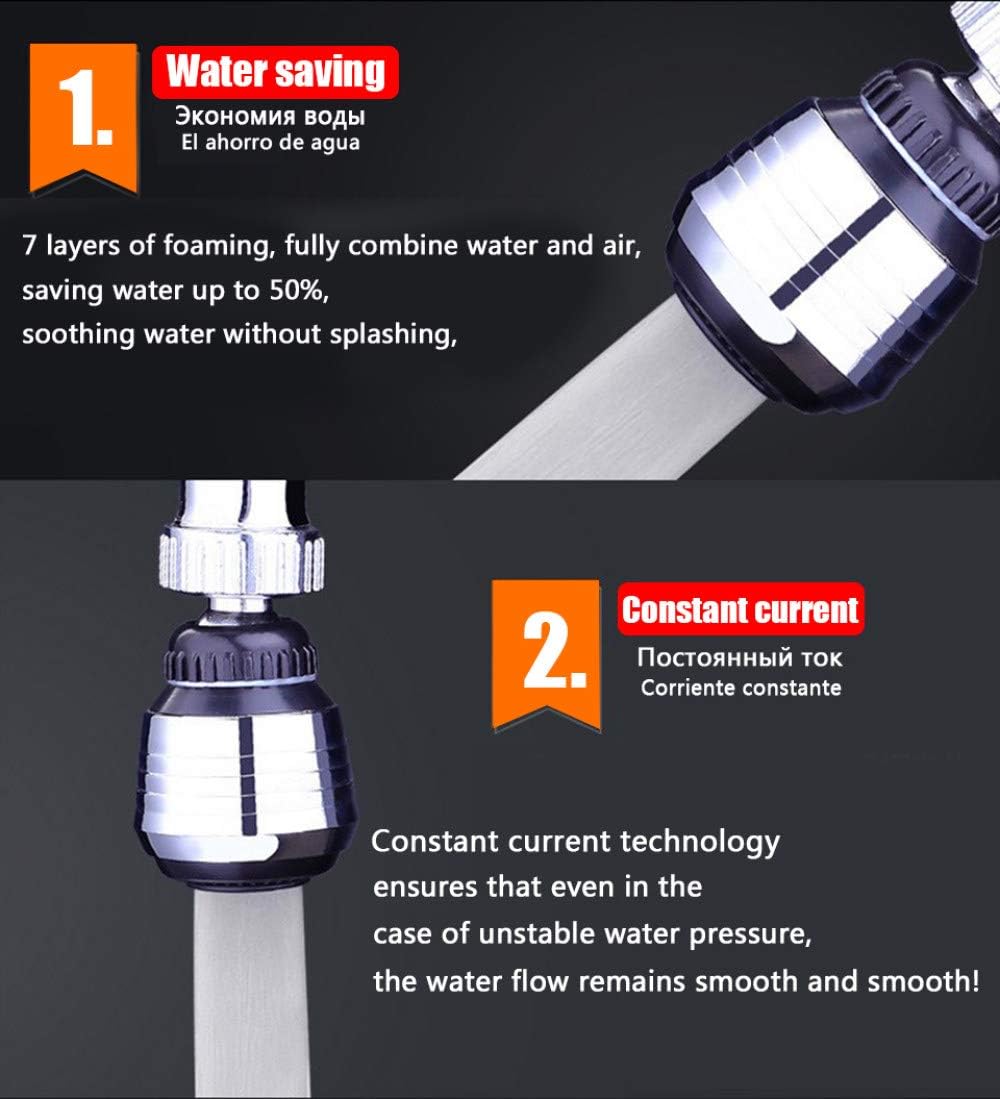 1.

Water saving

Экономия воды
El ahorro de agua

7 layers of foaming, fully combine water and air, saving water up to 50%, soothing water without splashing,

2.

Constant current

Постоянный ток
Corriente constante

Constant current technology ensures that even in the case of unstable water pressure, the water flow remains smooth and smooth!