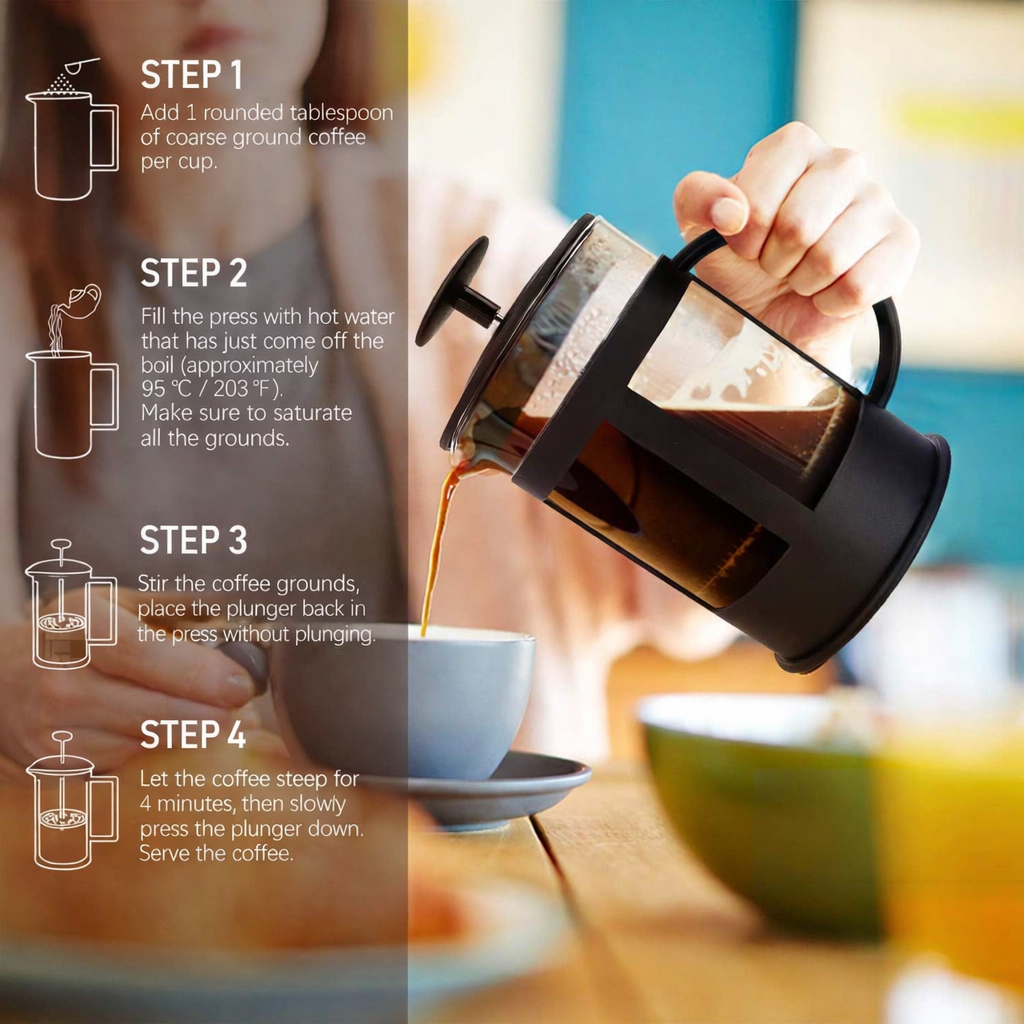 STEP 1
Add 1 rounded tablespoon of coarse ground coffee per cup.

STEP 2
Fill the press with hot water that has just come off the boil (approximately 95 °C / 203 °F). Make sure to saturate all the grounds.

STEP 3
Stir the coffee grounds, place the plunger back in the press without plunging.

STEP 4
Let the coffee steep for 4 minutes, then slowly press the plunger down. Serve the coffee.