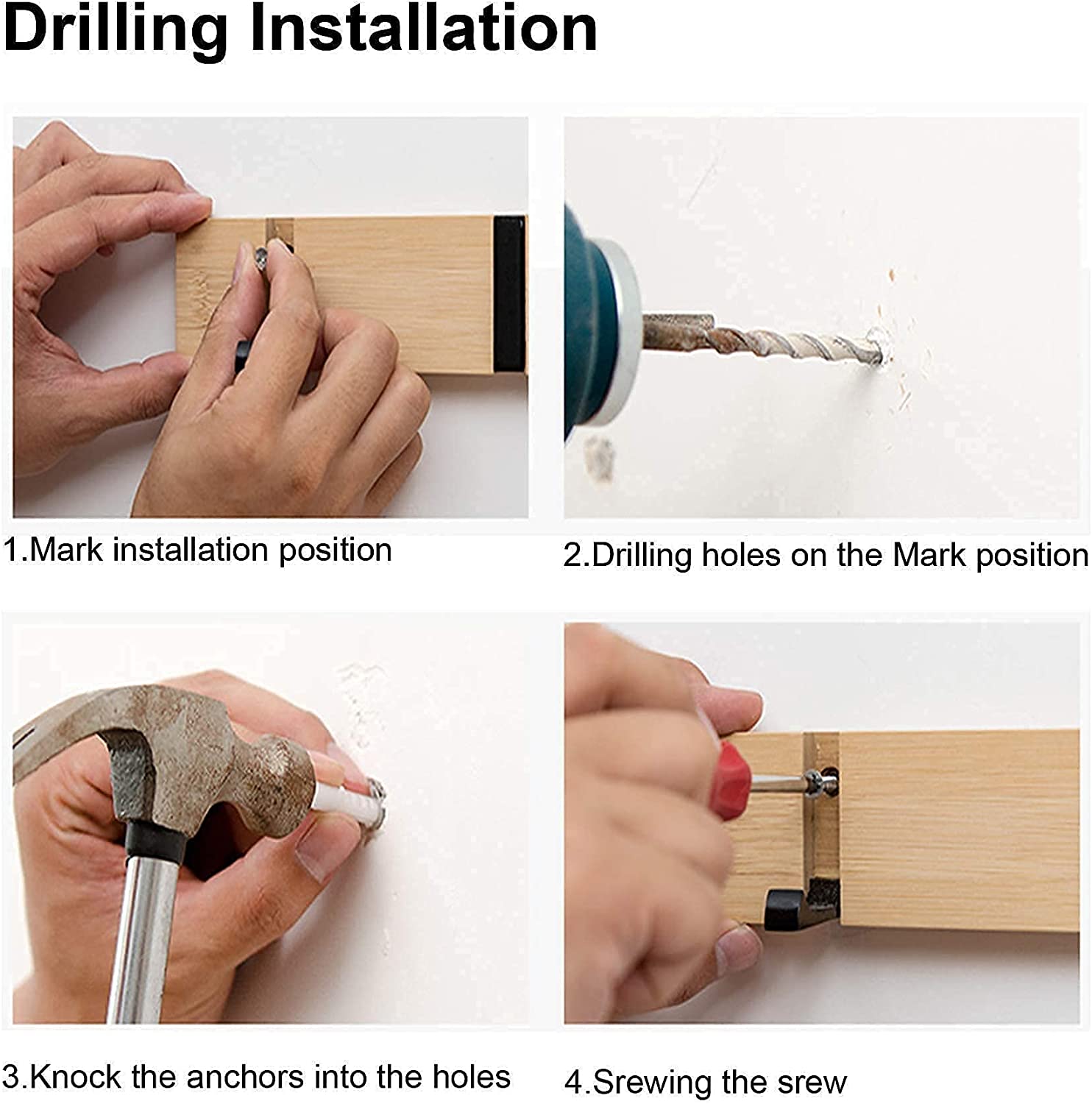 Drilling Installation

1.Mark installation position

2.Drilling holes on the Mark position

3.Knock the anchors into the holes

4.Srewing the srew