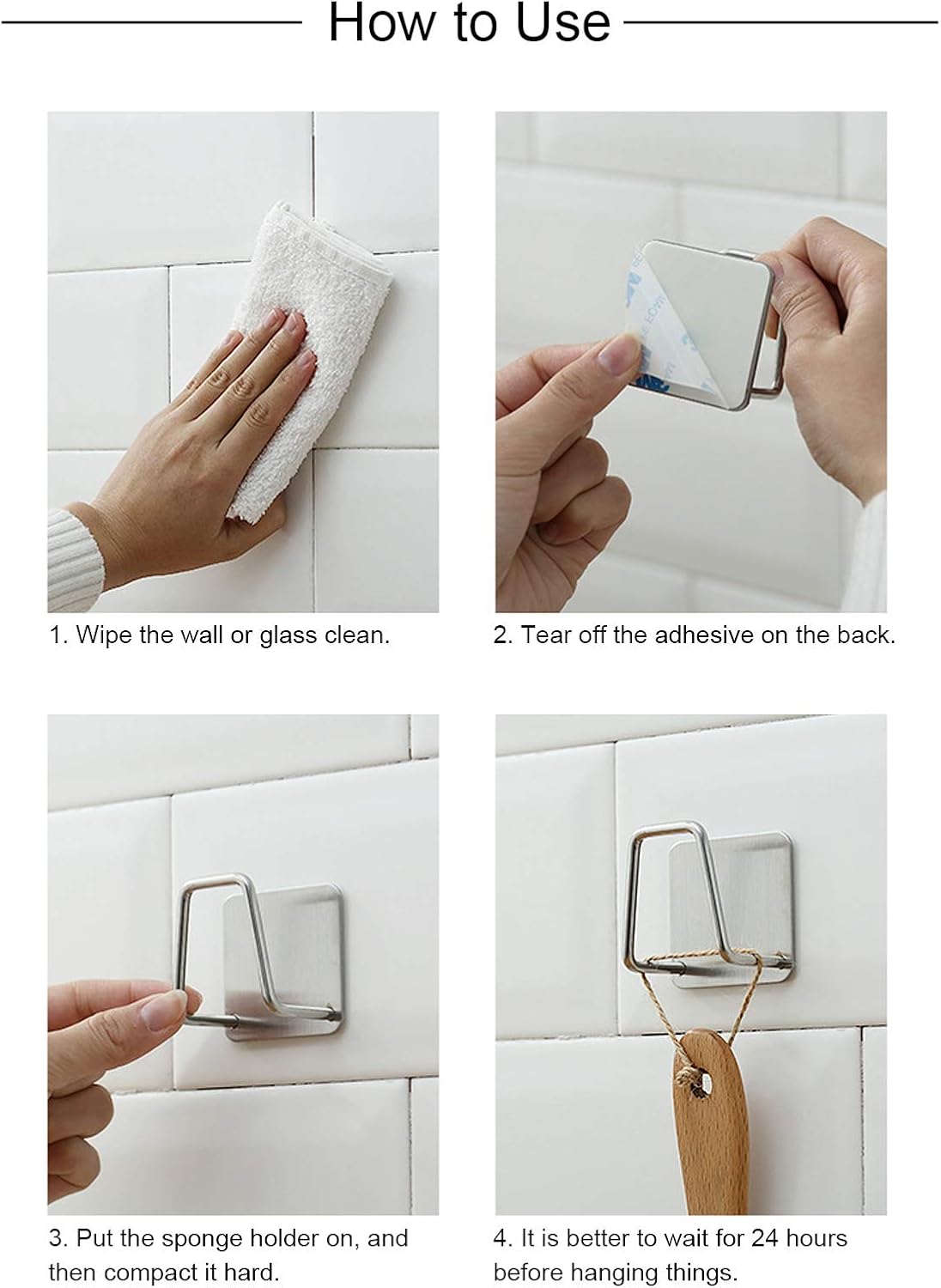 How to Use

1. Wipe the wall or glass clean.

2. Tear off the adhesive on the back.

3. Put the sponge holder on, and then compact it hard.

4. It is better to wait for 24 hours before hanging things.