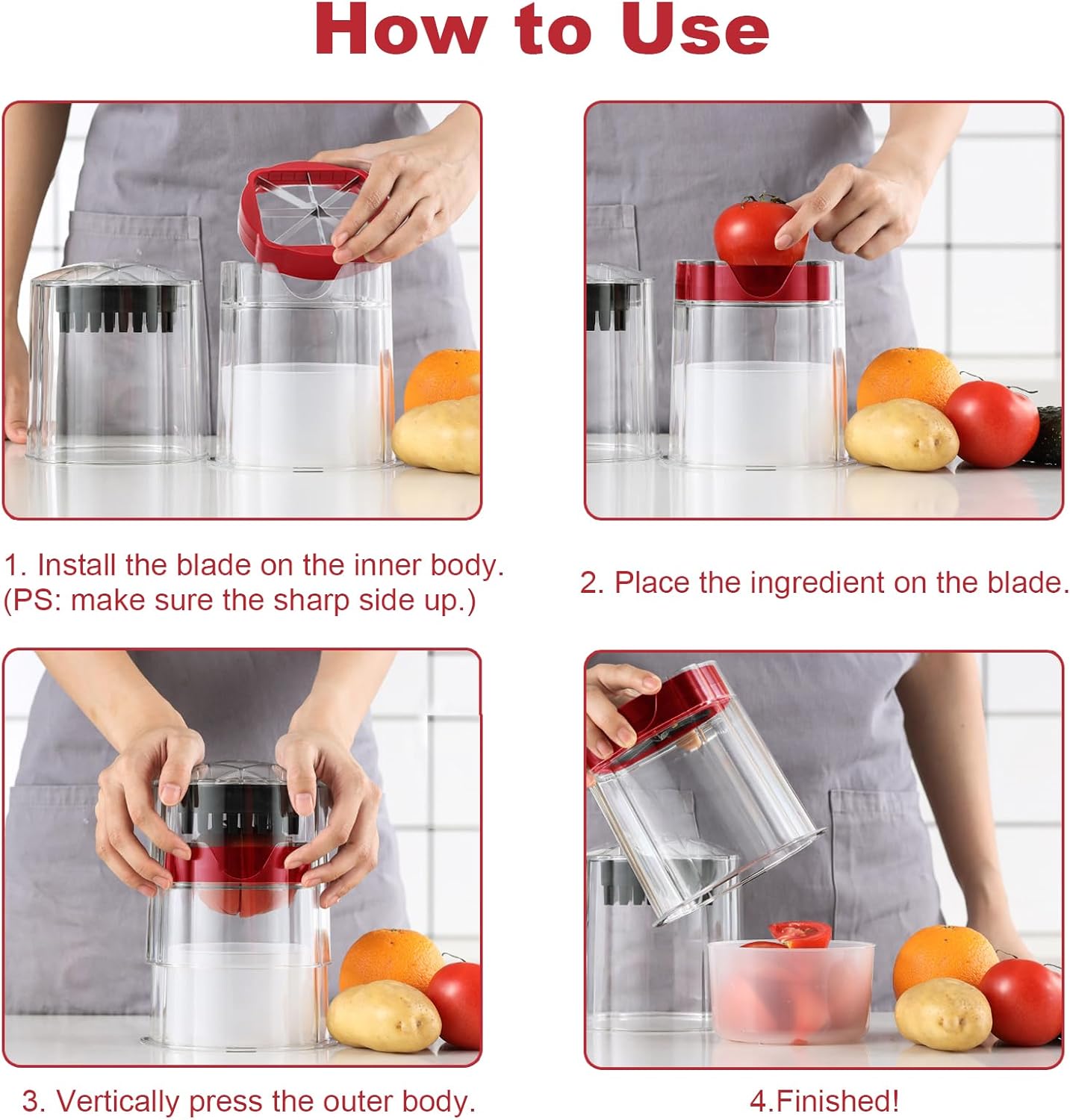 How to Use

1. Install the blade on the inner body. (PS: make sure the sharp side up.)

2. Place the ingredient on the blade.

3. Vertically press the outer body.

4.Finished!