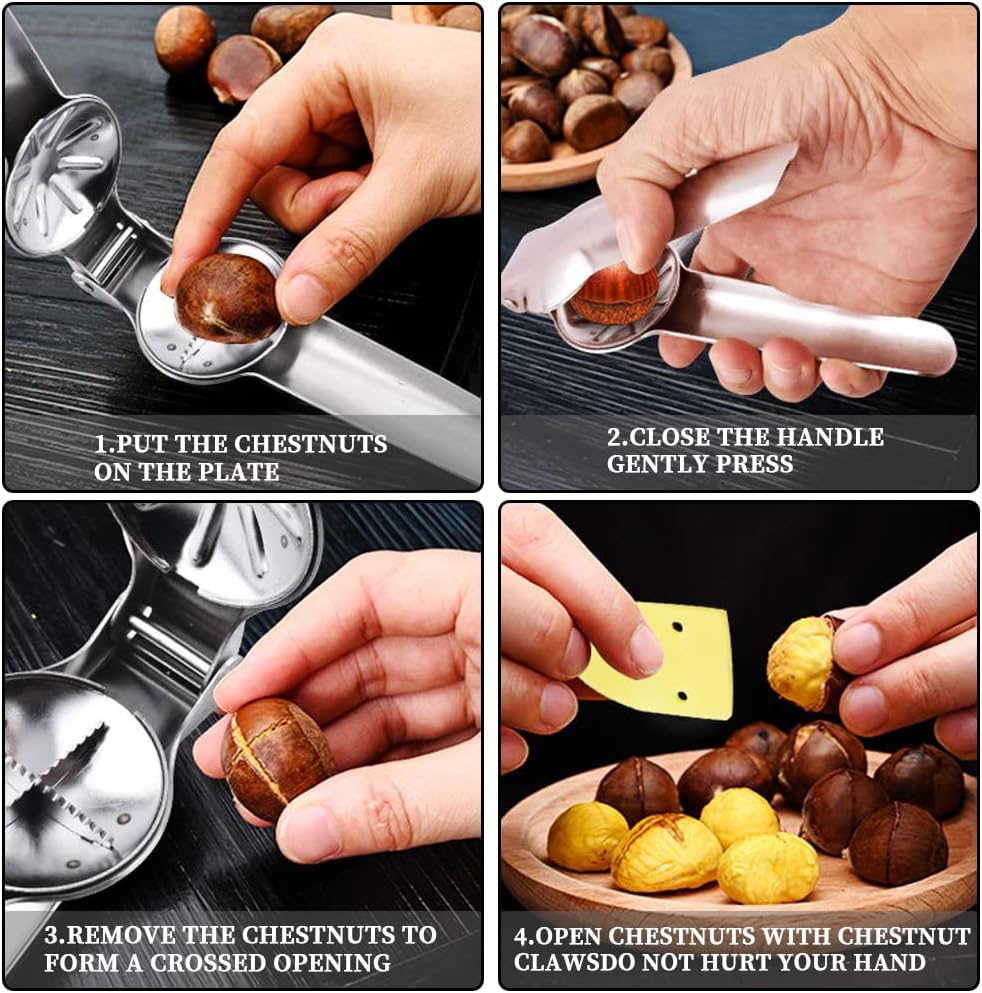 1.PUT THE CHESTNUTS ON THE PLATE

2.CLOSE THE HANDLE GENTLY PRESS

3.REMOVE THE CHESTNUTS TO FORM A CROSSED OPENING

4.OPEN CHESTNUTS WITH CHESTNUT CLAWSDO NOT HURT YOUR HAND