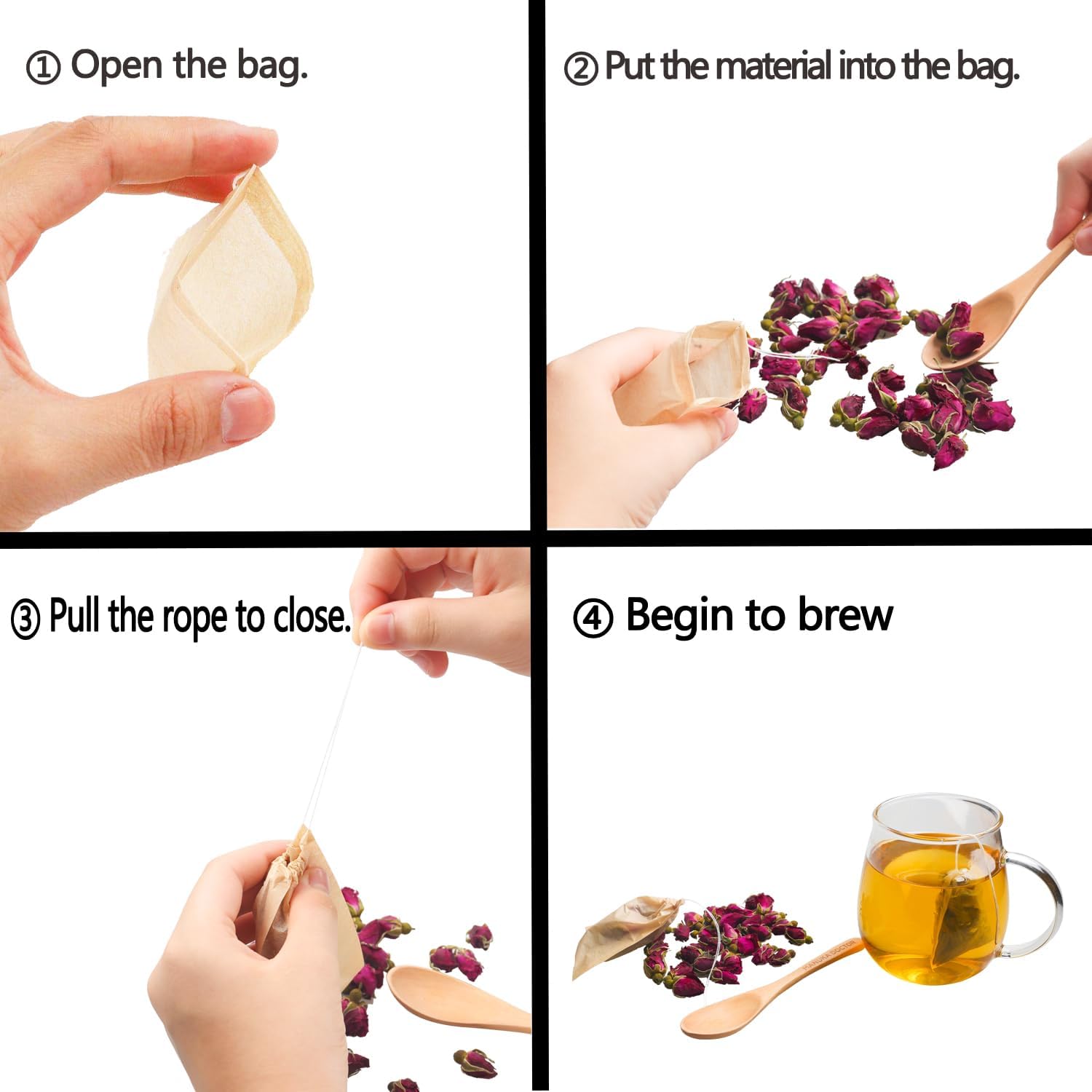 ① Open the bag.

② Put the material into the bag.

③ Pull the rope to close.

④ Begin to brew

MANUKA DOCTOR