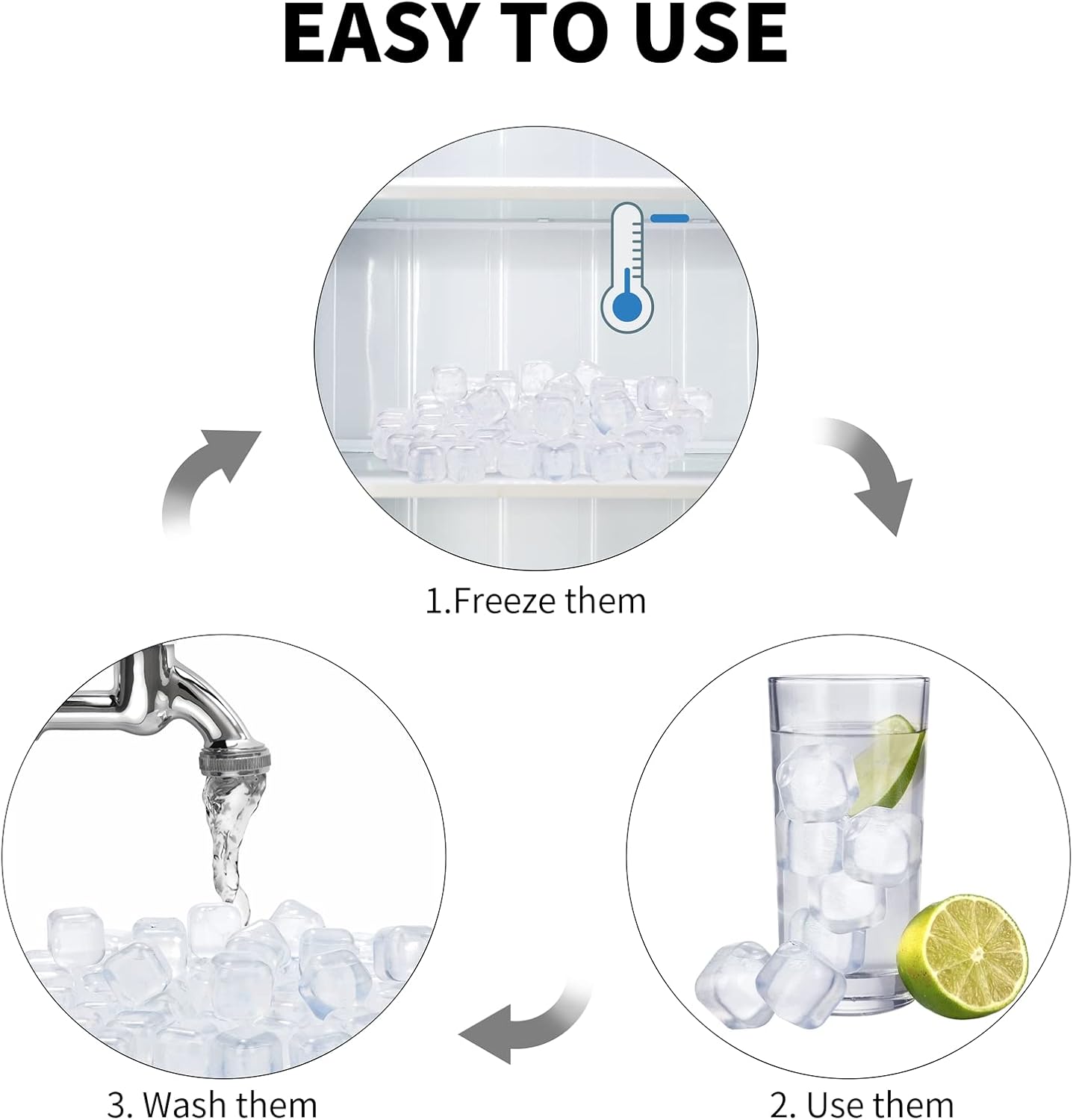 EASY TO USE

1.Freeze them

3. Wash them

2. Use them