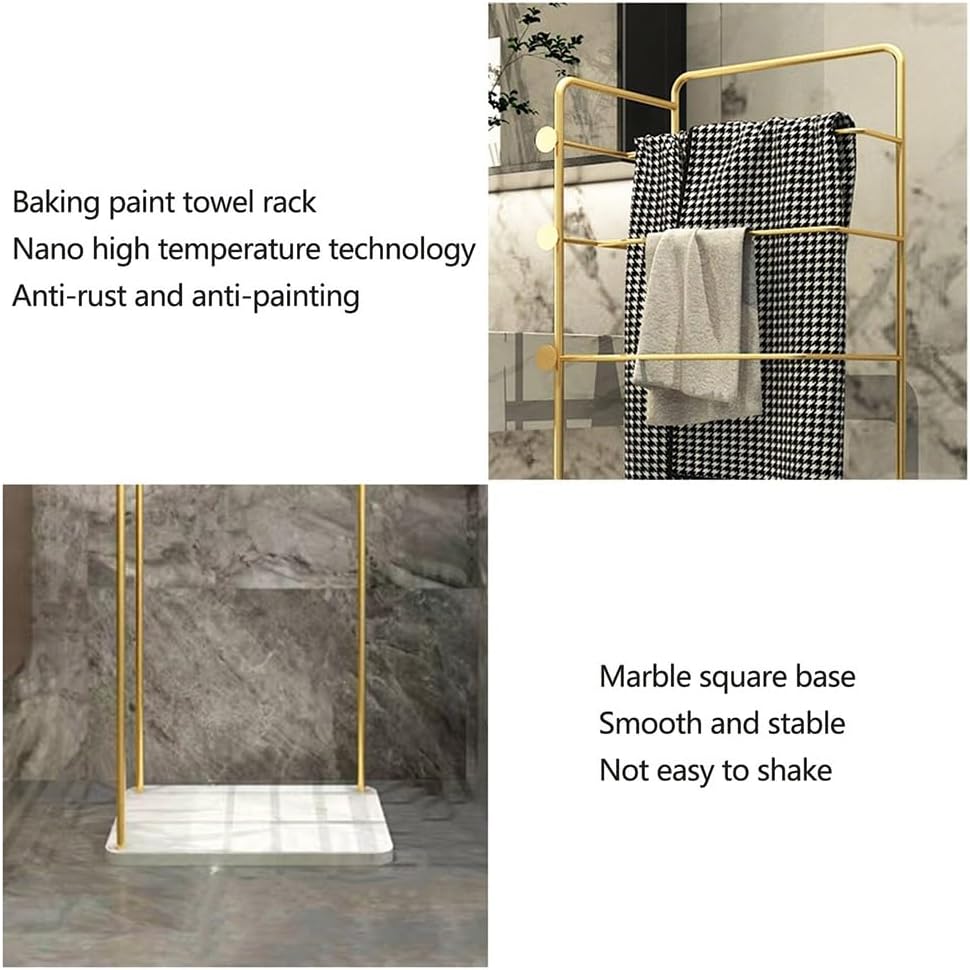 Baking paint towel rack
Nano high temperature technology
Anti-rust and anti-painting

Marble square base
Smooth and stable
Not easy to shake