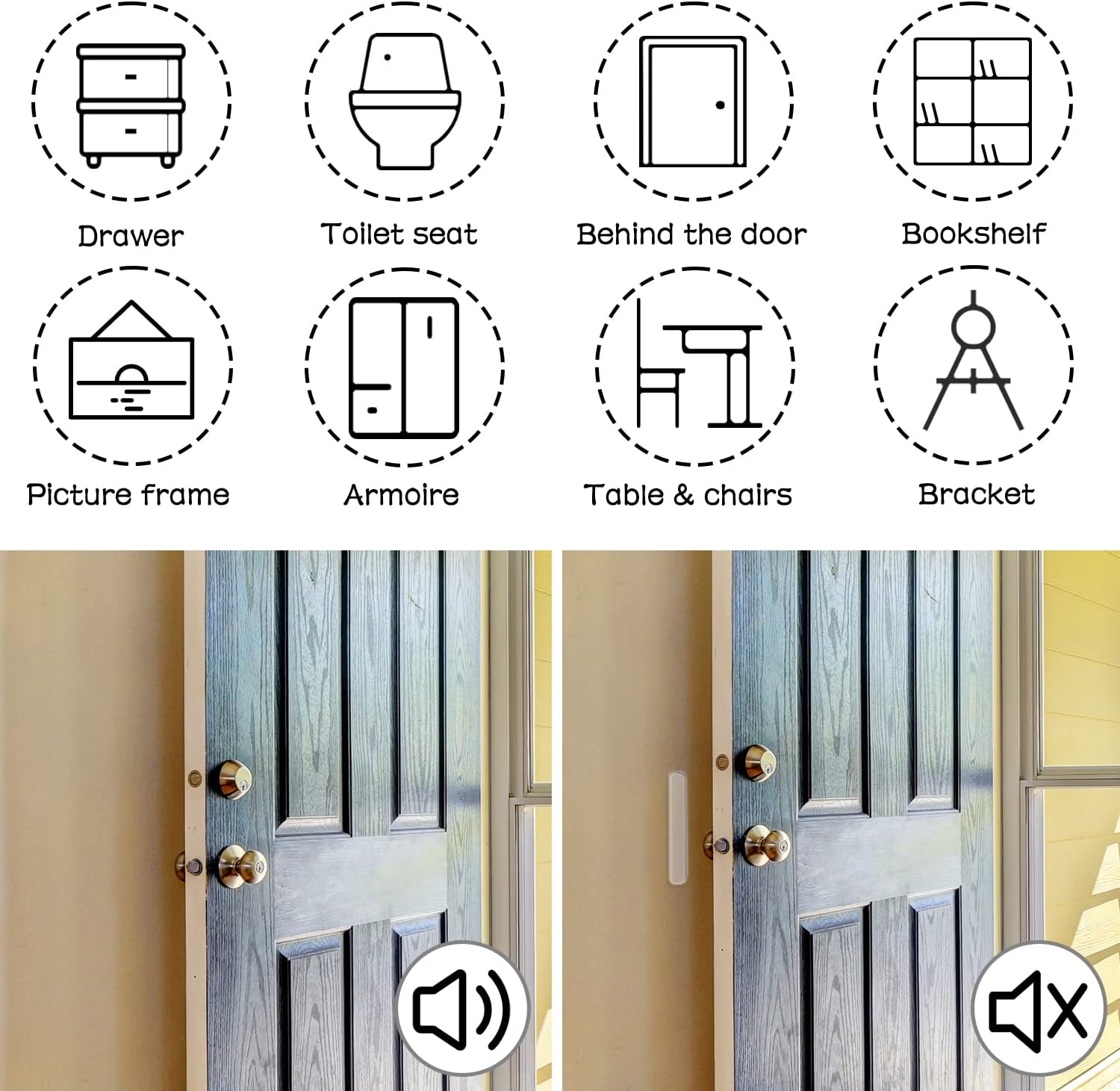 Drawer

Toilet seat

Behind the door

Bookshelf

Picture frame

Armoire

Table & chairs

Bracket