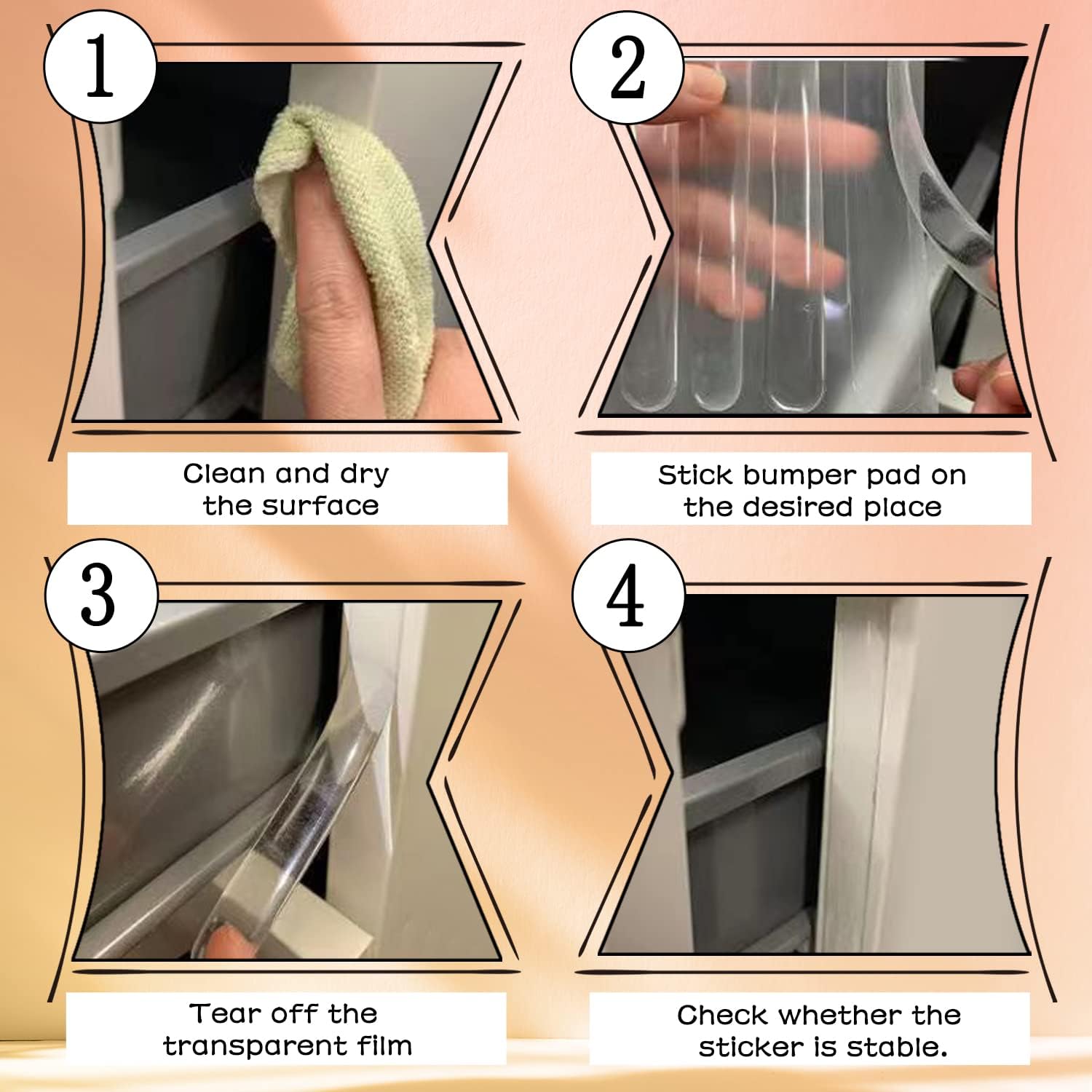 1

Clean and dry the surface

2

Stick bumper pad on the desired place

3

Tear off the transparent film

4

Check whether the sticker is stable.