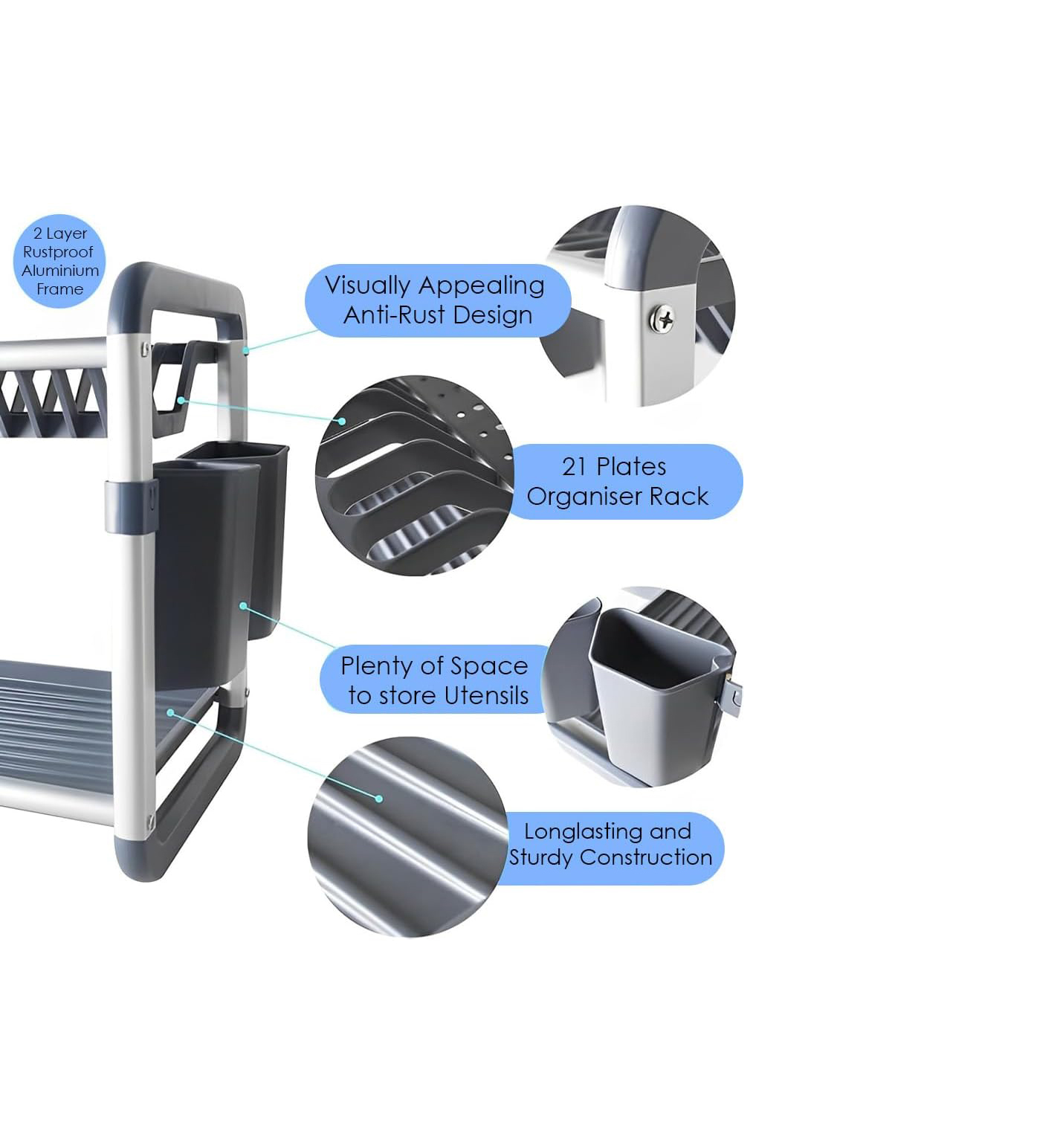 2 Layer Rustproof Aluminium Frame

Visually Appealing Anti-Rust Design

21 Plates Organiser Rack

Plenty of Space to store Utensils

Longlasting and Sturdy Construction